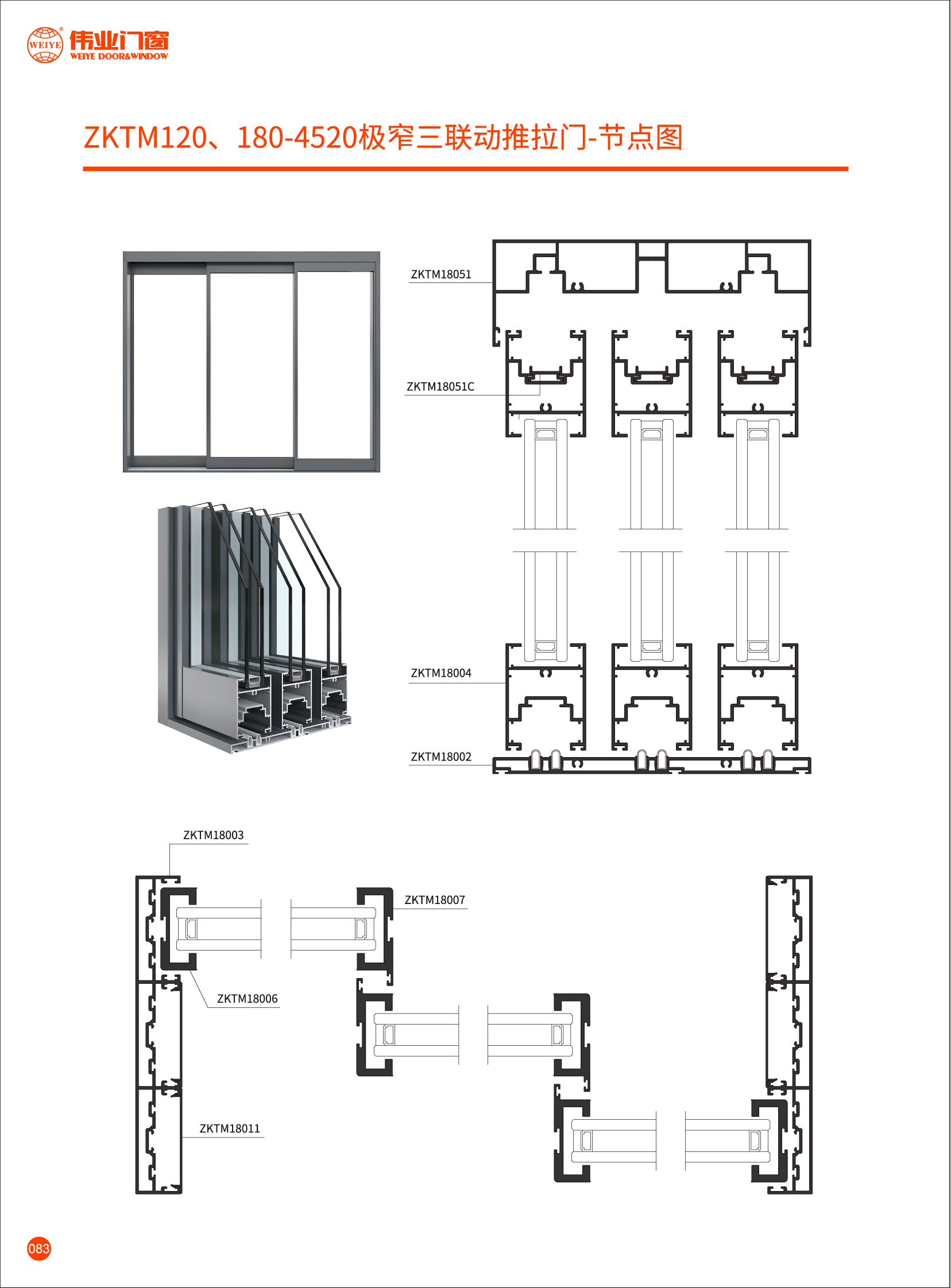 WEIYE 伟业门窗 WEIYE DOOR&WINDOW

ZKTM120、180-4520极窄三联动推拉门-节点图

ZKTM18051

ZKTM18051C

ZKTM18004

ZKTM18002

ZKTM18003

ZKTM18007

ZKTM18006

ZKTM18011

083