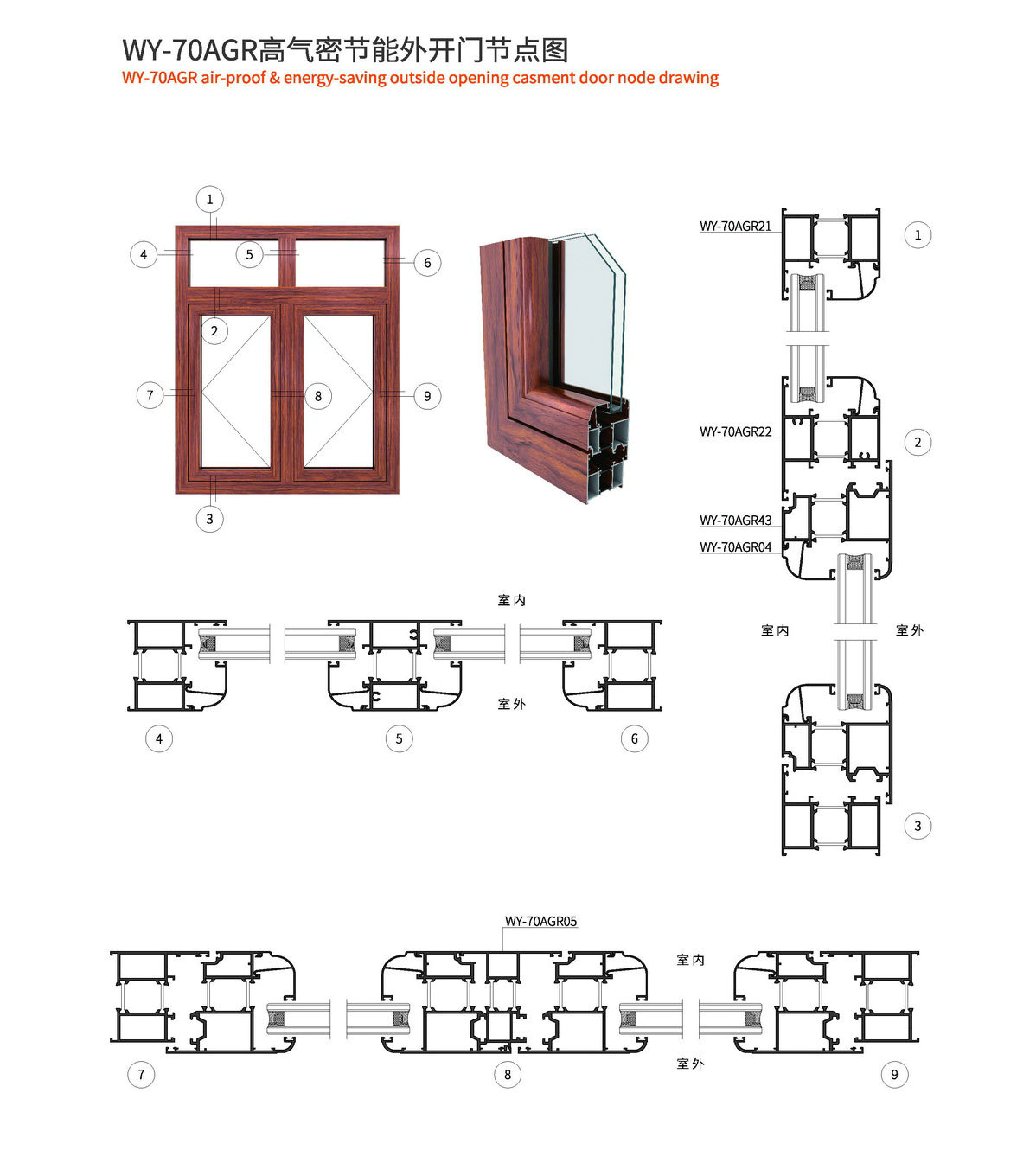 WY-70AGR高气密节能外开门节点图
WY-70AGR air-proof & energy-saving outside opening casment door node drawing

1
4
5
6
2
7
8
9
3

WY-70AGR21
1
WY-70AGR22
2
WY-70AGR43
WY-70AGR04
室内
室外
3

室内
室外
4
5
6

WY-70AGR05
室内
室外
7
8
9