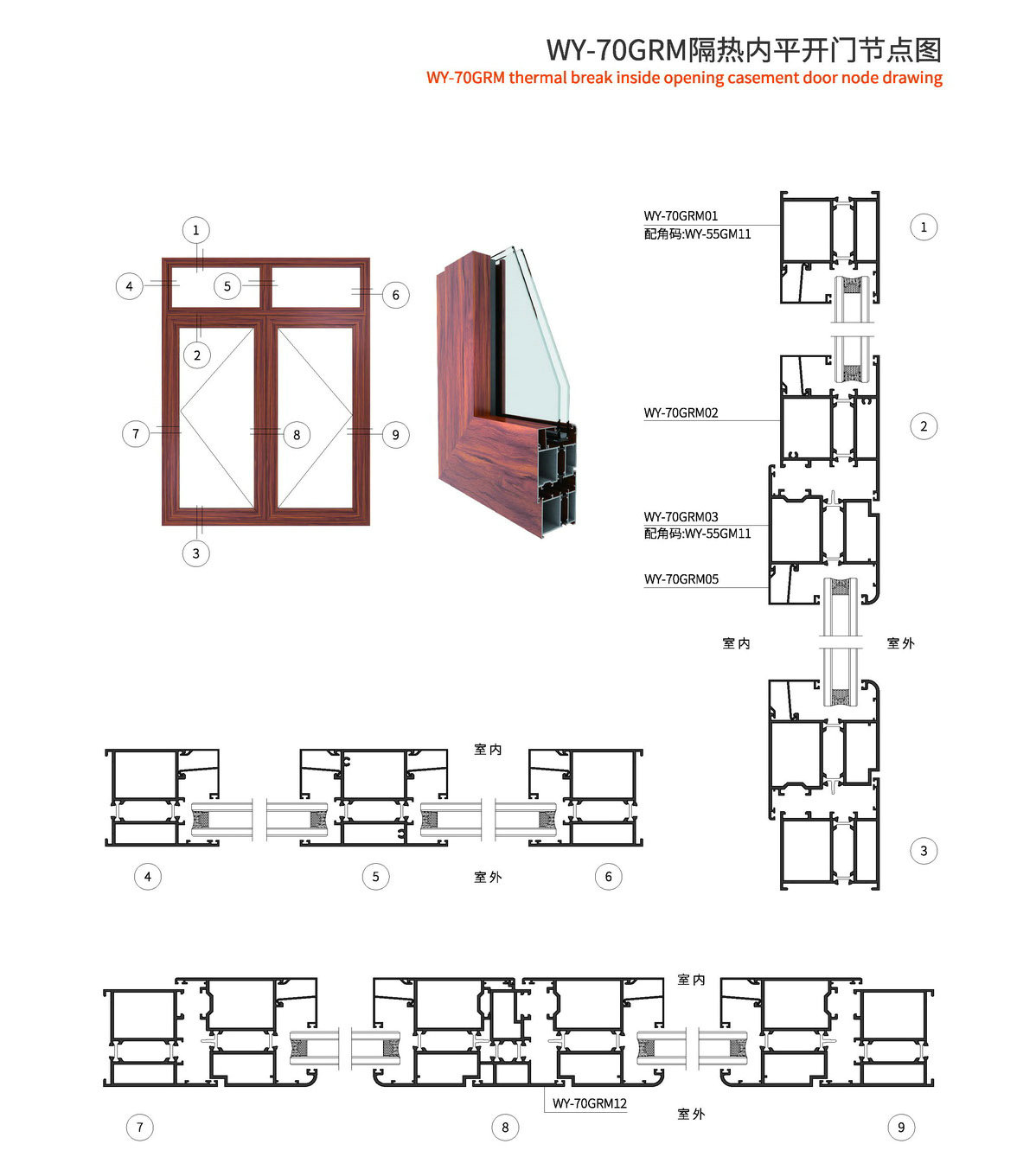 WY-70GRM隔热内平开门节点图
WY-70GRM thermal break inside opening casement door node drawing

1
4
5
6
2
7
8
9
3

WY-70GRM01
配角码:WY-55GM11
1

WY-70GRM02
2

WY-70GRM03
配角码:WY-55GM11

WY-70GRM05

室内
室外

3

室内
4
5
室外
6

室内
WY-70GRM12
室外
7
8
9