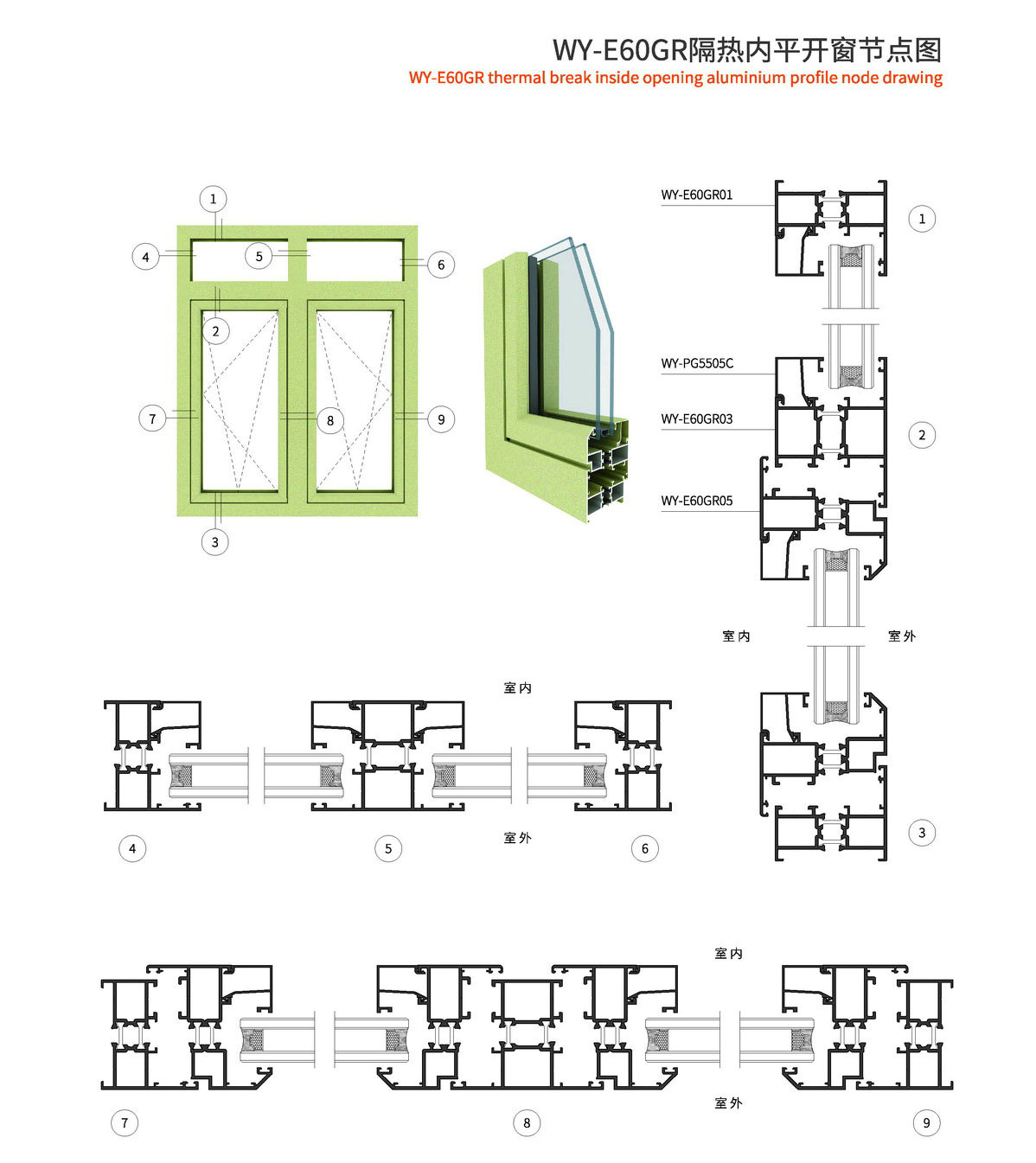 WY-E60GR隔热内平开窗节点图
WY-E60GR thermal break inside opening aluminium profile node drawing

1
4
5
6
2
7
8
9
3

WY-E60GR01
1
WY-PG5505C
WY-E60GR03
2
WY-E60GR05
室内
室外
3

室内
室外
4
5
6

室内
室外
7
8
9