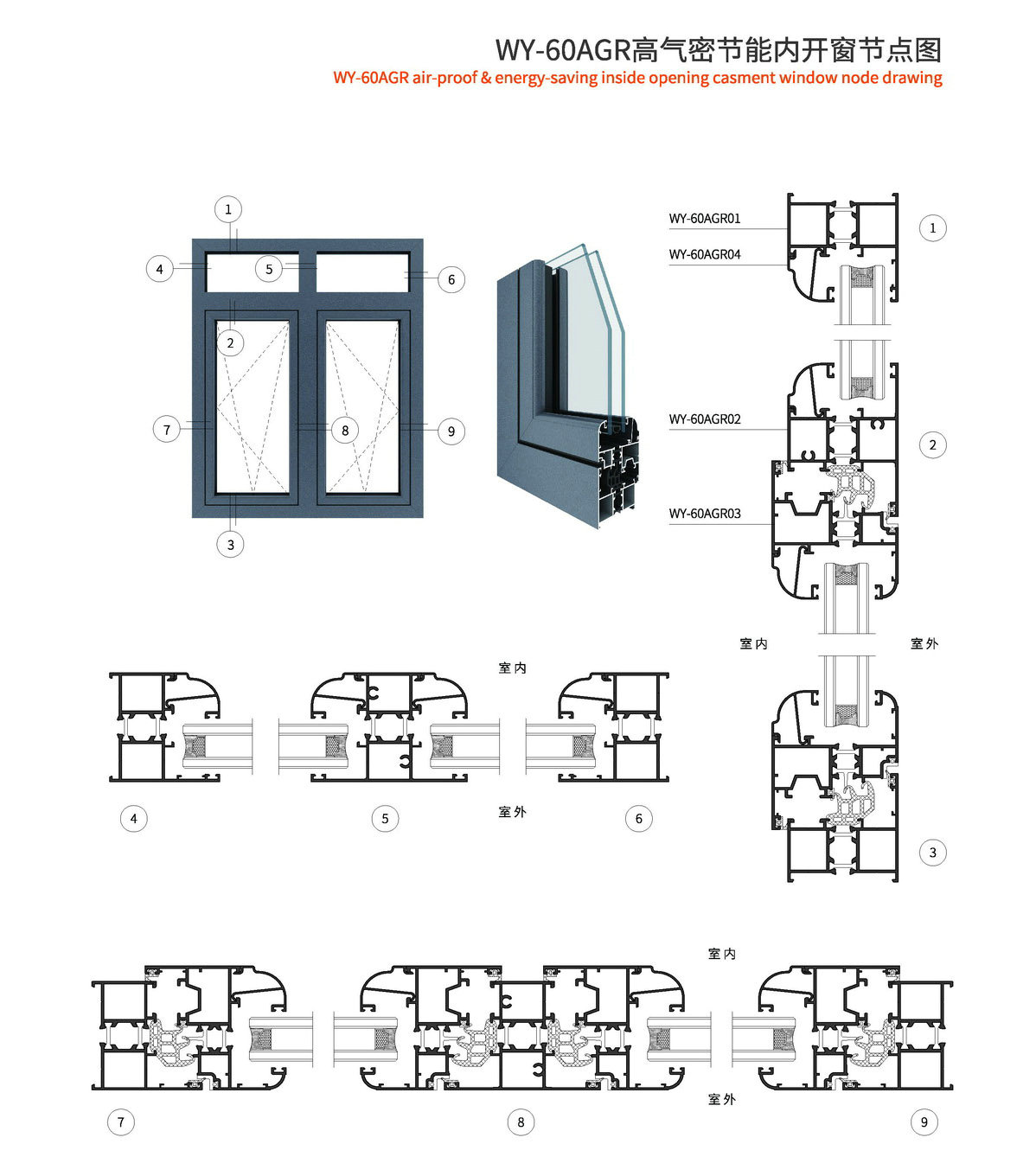 WY-60AGR高气密节能内开窗节点图
WY-60AGR air-proof & energy-saving inside opening casment window node drawing

1
4
5
6
2
7
8
9
3

WY-60AGR01
WY-60AGR04
1

WY-60AGR02
2
WY-60AGR03

室内
室外

3

室内
室外
4
5
6

室内
室外
7
8
9