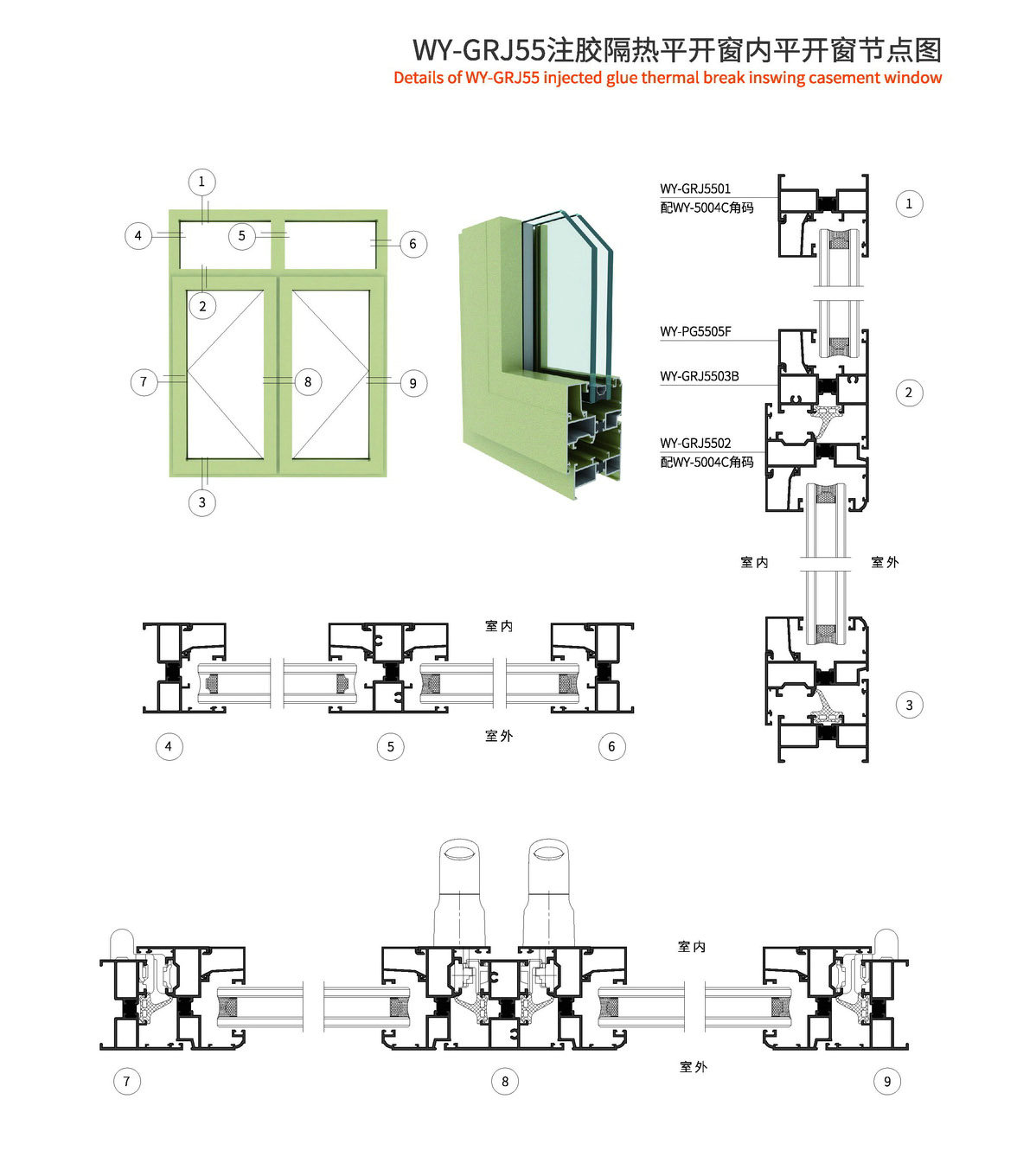 WY-GRJ55注胶隔热平开窗内平开窗节点图
Details of WY-GRJ55 injected glue thermal break inswing casement window

1
4
5
6
2
7
8
9
3

WY-GRJ5501
配WY-5004C角码
1

WY-PG5505F
WY-GRJ5503B
2
WY-GRJ5502
配WY-5004C角码

室内
室外

3

室内
室外
4
5
6

室内
室外
7
8
9