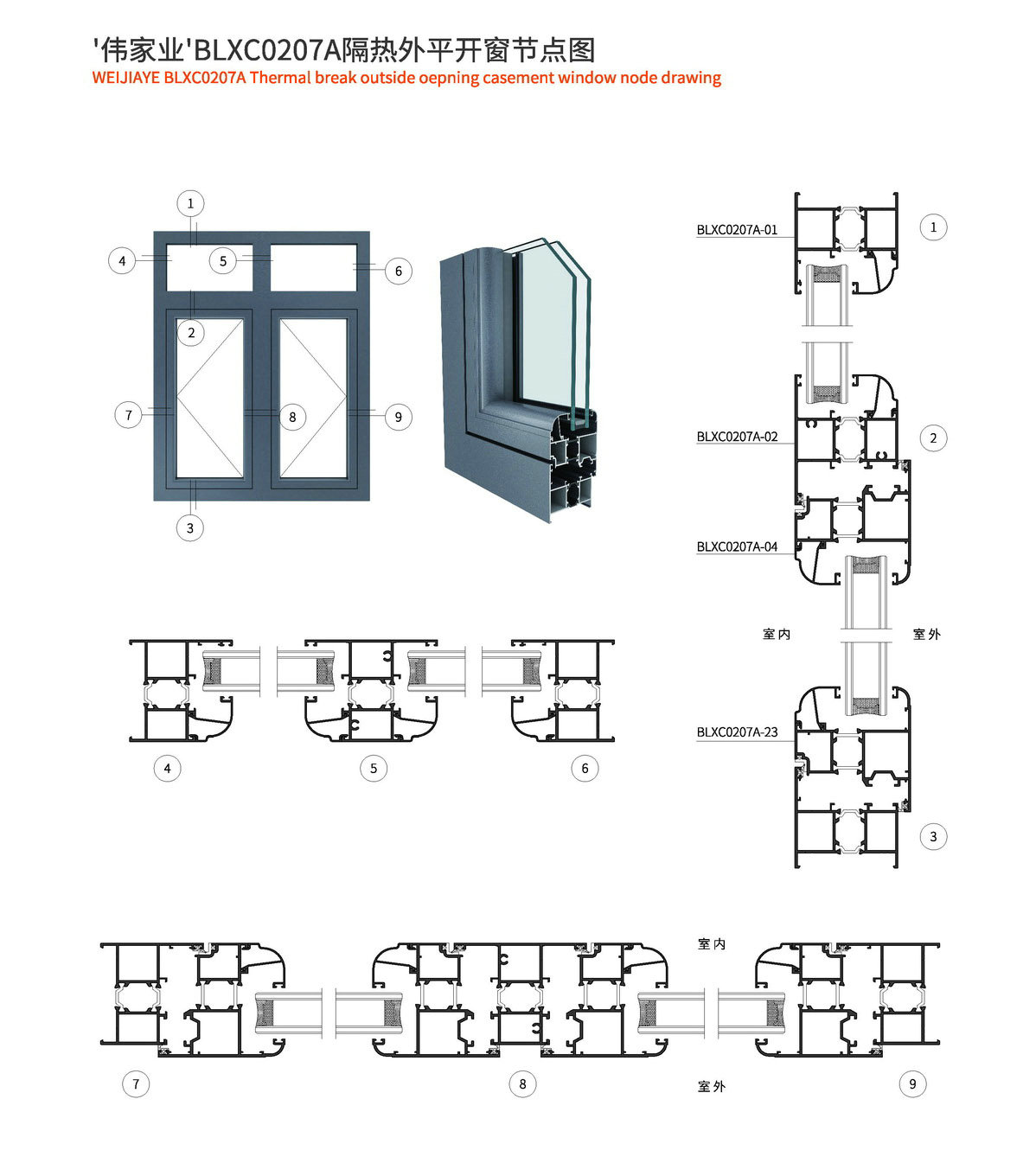 '伟家业'BLXC0207A隔热外平开窗节点图
WEIJIAYE BLXC0207A Thermal break outside oepning casement window node drawing

1
4
5
6
2
7
8
9
3

BLXC0207A-01
1
BLXC0207A-02
2
BLXC0207A-04
室内
室外
BLXC0207A-23
3

4
5
6

室内
7
8
室外
9