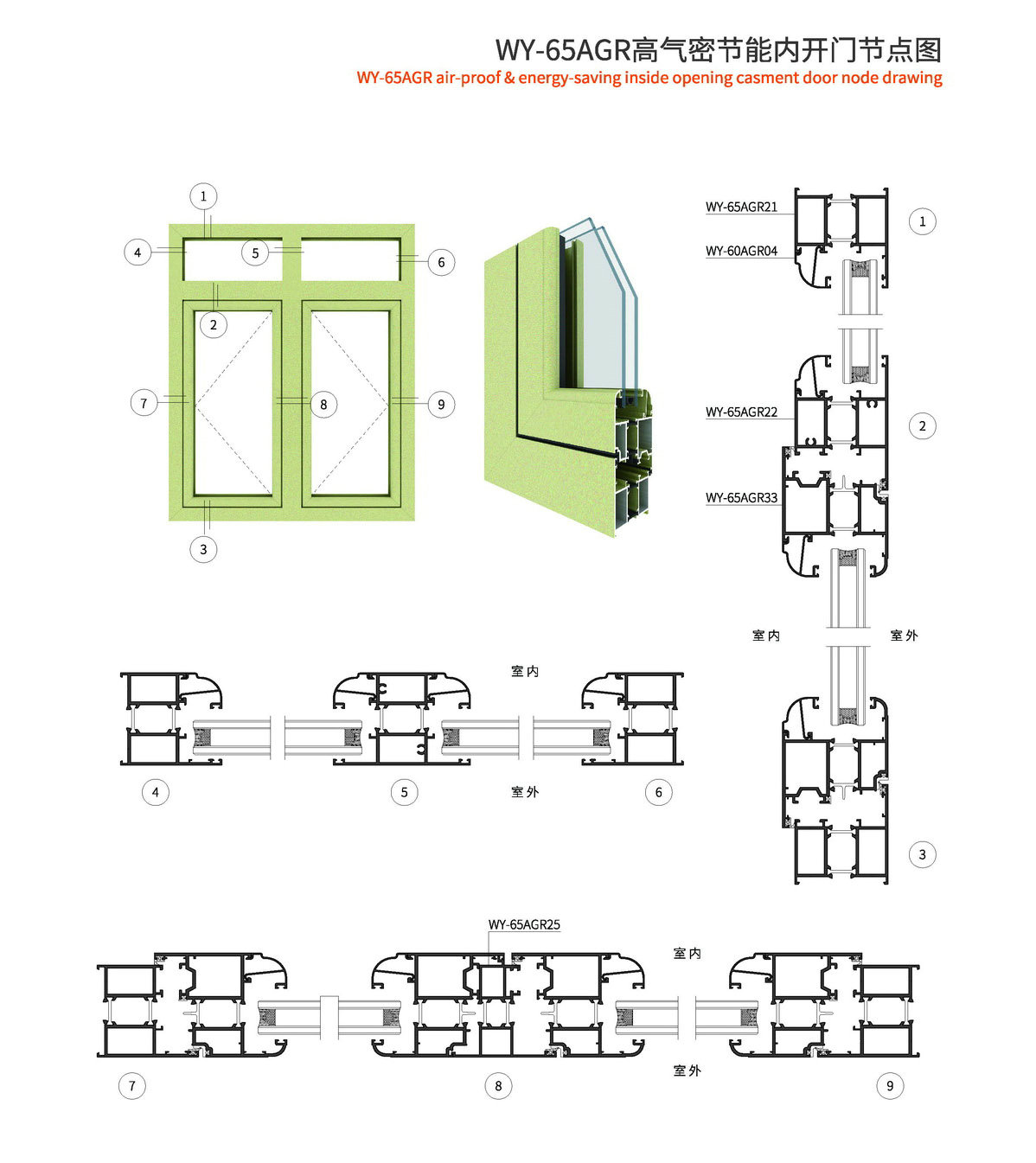 WY-65AGR高气密节能内开门节点图

WY-65AGR air-proof & energy-saving inside opening casment door node drawing

1
4
5
6
2
7
8
9
3

WY-65AGR21
WY-60AGR04
1
WY-65AGR22
2
WY-65AGR33
室内
室外
3

室内
室外
4
5
6

WY-65AGR25
室内
室外
7
8
9