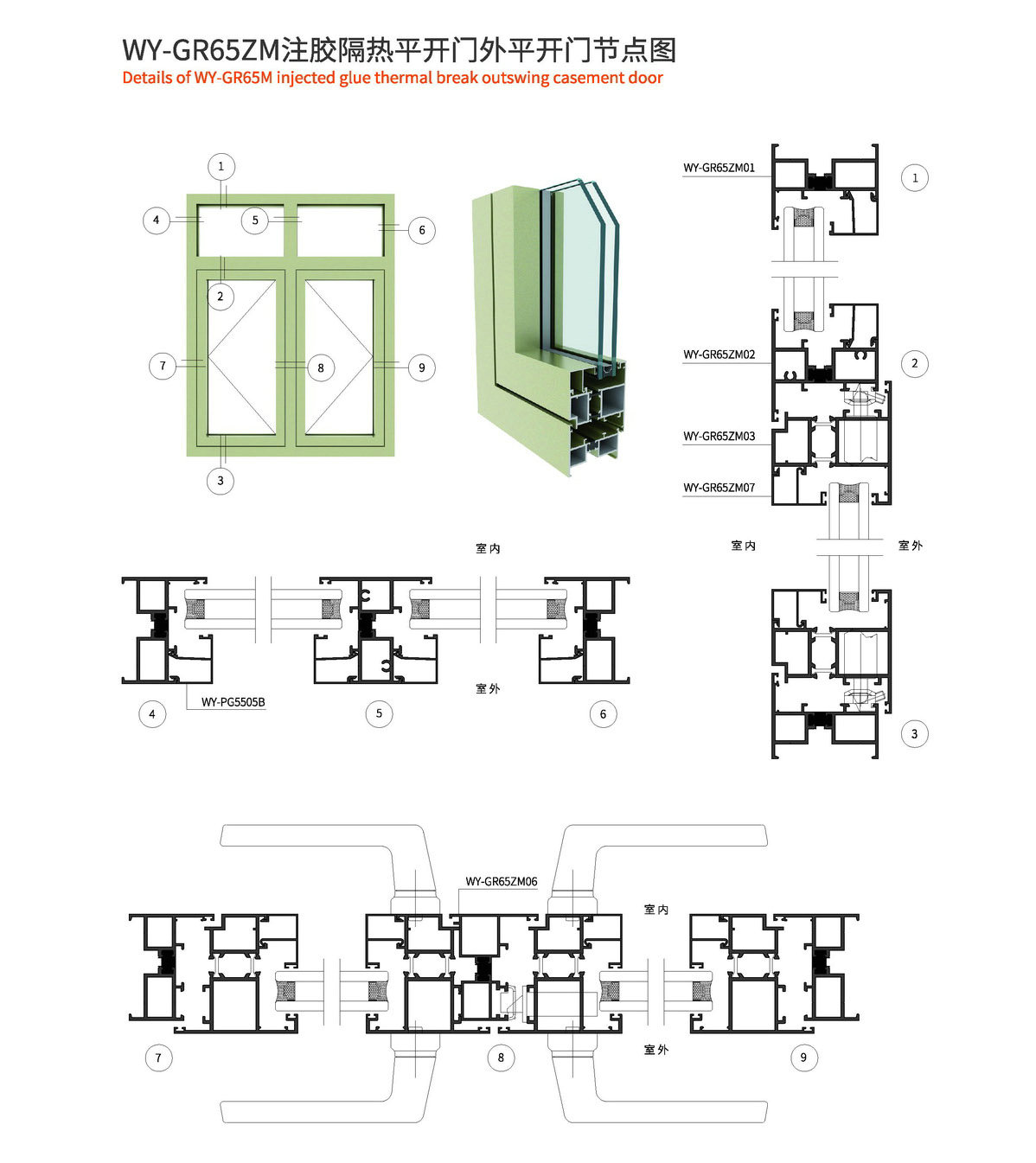 WY-GR65ZM注胶隔热平开门外平开门节点图
Details of WY-GR65M injected glue thermal break outswing casement door

1
4
5
6
2
7
8
9
3

WY-GR65ZM01
1

WY-GR65ZM02
2
WY-GR65ZM03
WY-GR65ZM07

室内
室外

3

室内
室外

WY-PG5505B
4
5
6

WY-GR65ZM06
室内
室外
7
8
9