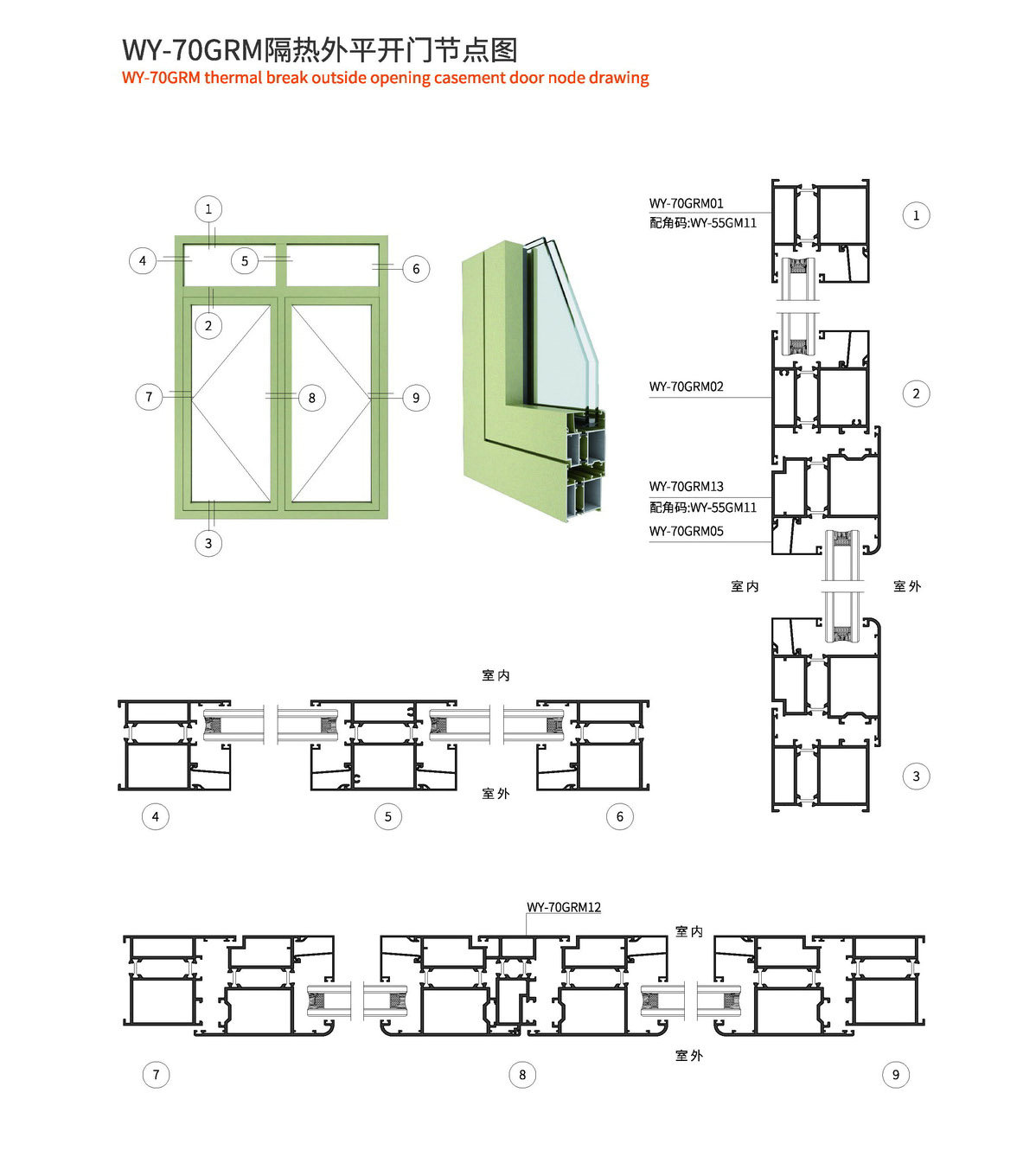 WY-70GRM隔热外平开门节点图
WY-70GRM thermal break outside opening casement door node drawing

1
4
5
6
2
7
8
9
3

WY-70GRM01
配角码:WY-55GM11
1

WY-70GRM02
2

WY-70GRM13
配角码:WY-55GM11
WY-70GRM05

室内
室外

3

室内
室外
4
5
6

WY-70GRM12
室内
室外
7
8
9