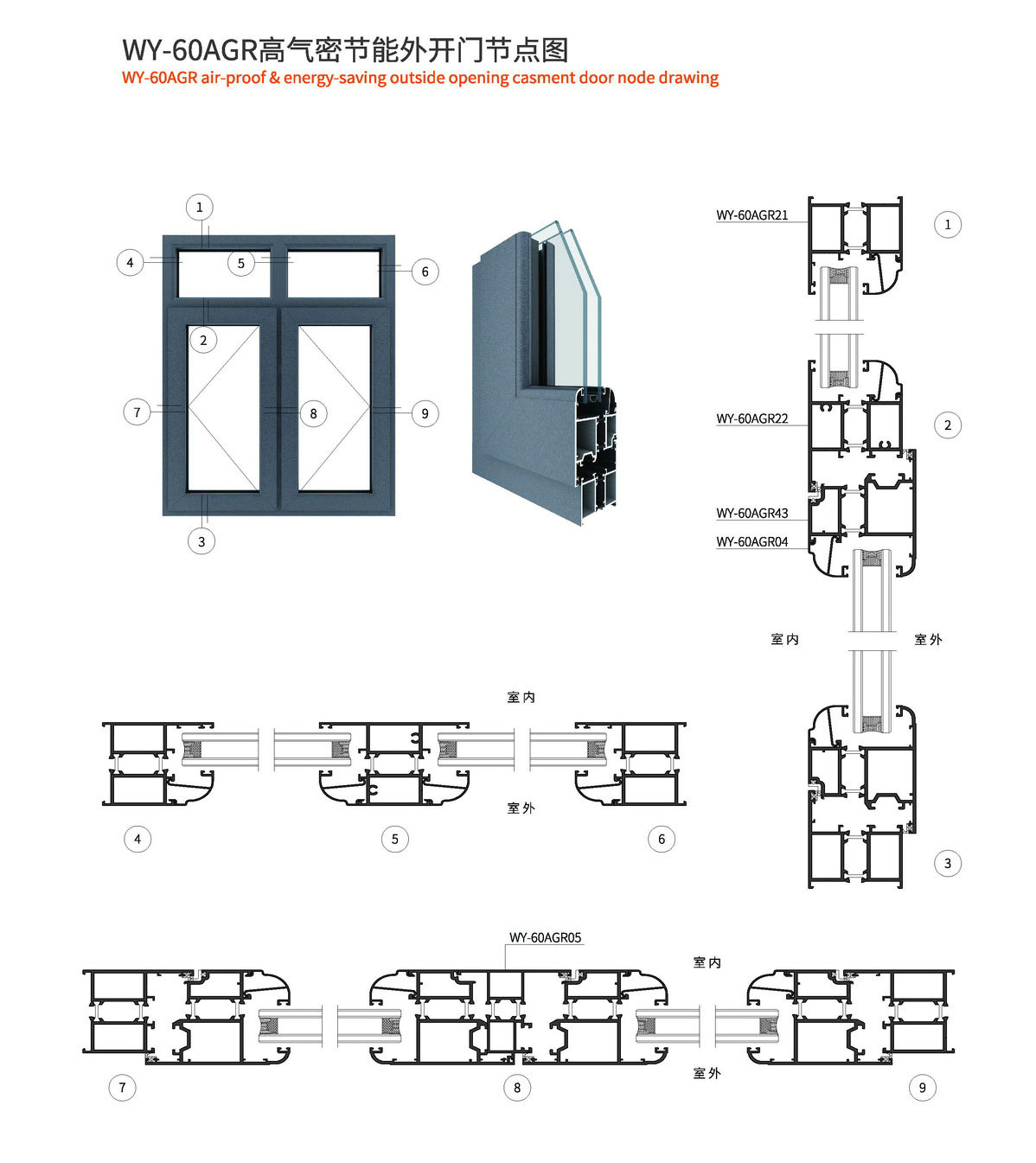 WY-60AGR高气密节能外开门节点图
WY-60AGR air-proof & energy-saving outside opening casment door node drawing

1
4
5
6
2
7
8
9
3

WY-60AGR21
1
WY-60AGR22
2
WY-60AGR43
WY-60AGR04
室内
室外
3

室内
室外
4
5
6

WY-60AGR05
室内
室外
7
8
9