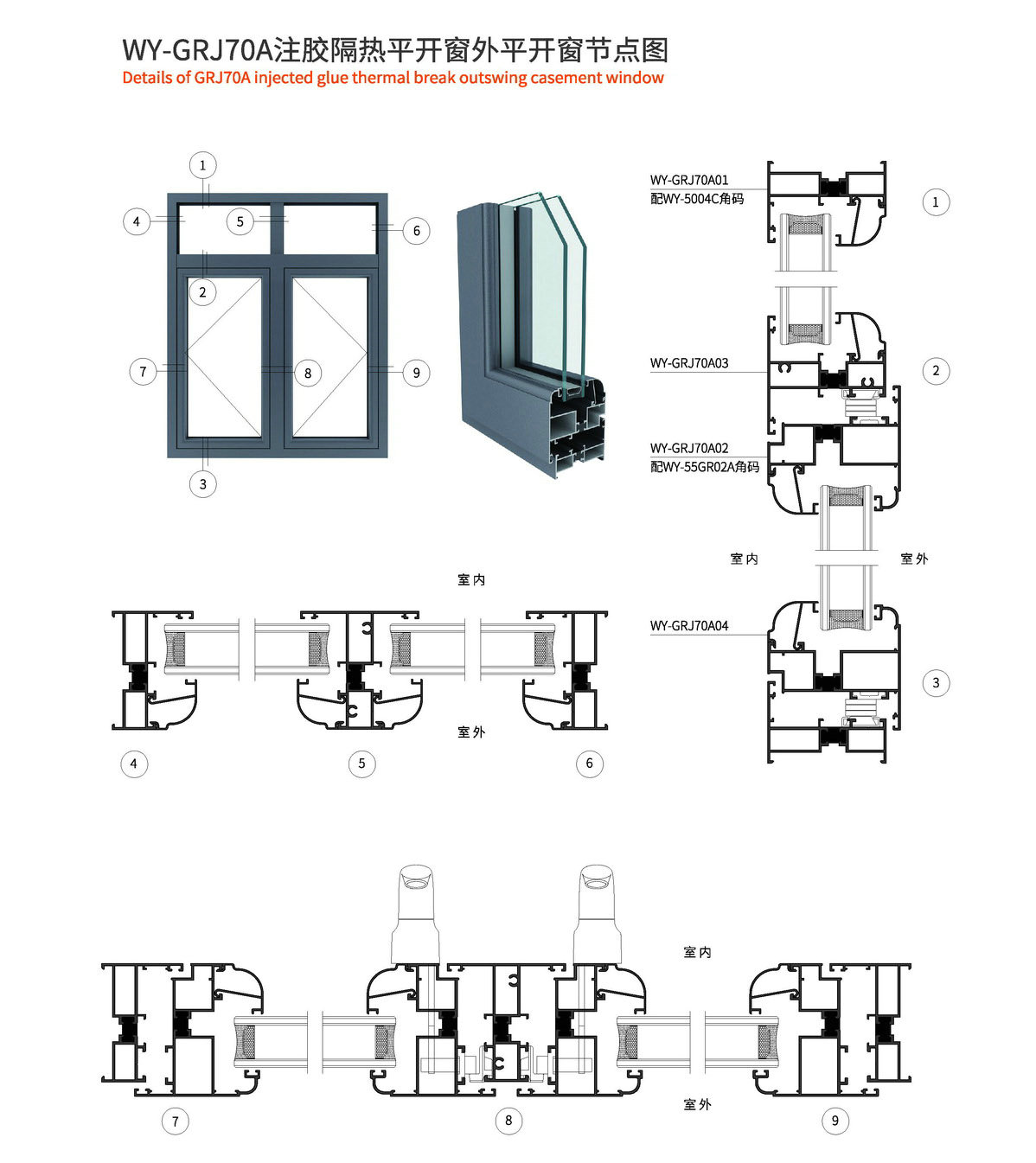 WY-GRJ70A注胶隔热平开窗外平开窗节点图
Details of GRJ70A injected glue thermal break outswing casement window

1
4
5
6
2
7
8
9
3

WY-GRJ70A01
配WY-5004C角码
1

WY-GRJ70A03
2

WY-GRJ70A02
配WY-55GR02A角码

室内
室外

WY-GRJ70A04
3

室内
室外
4
5
6

室内
室外
7
8
9