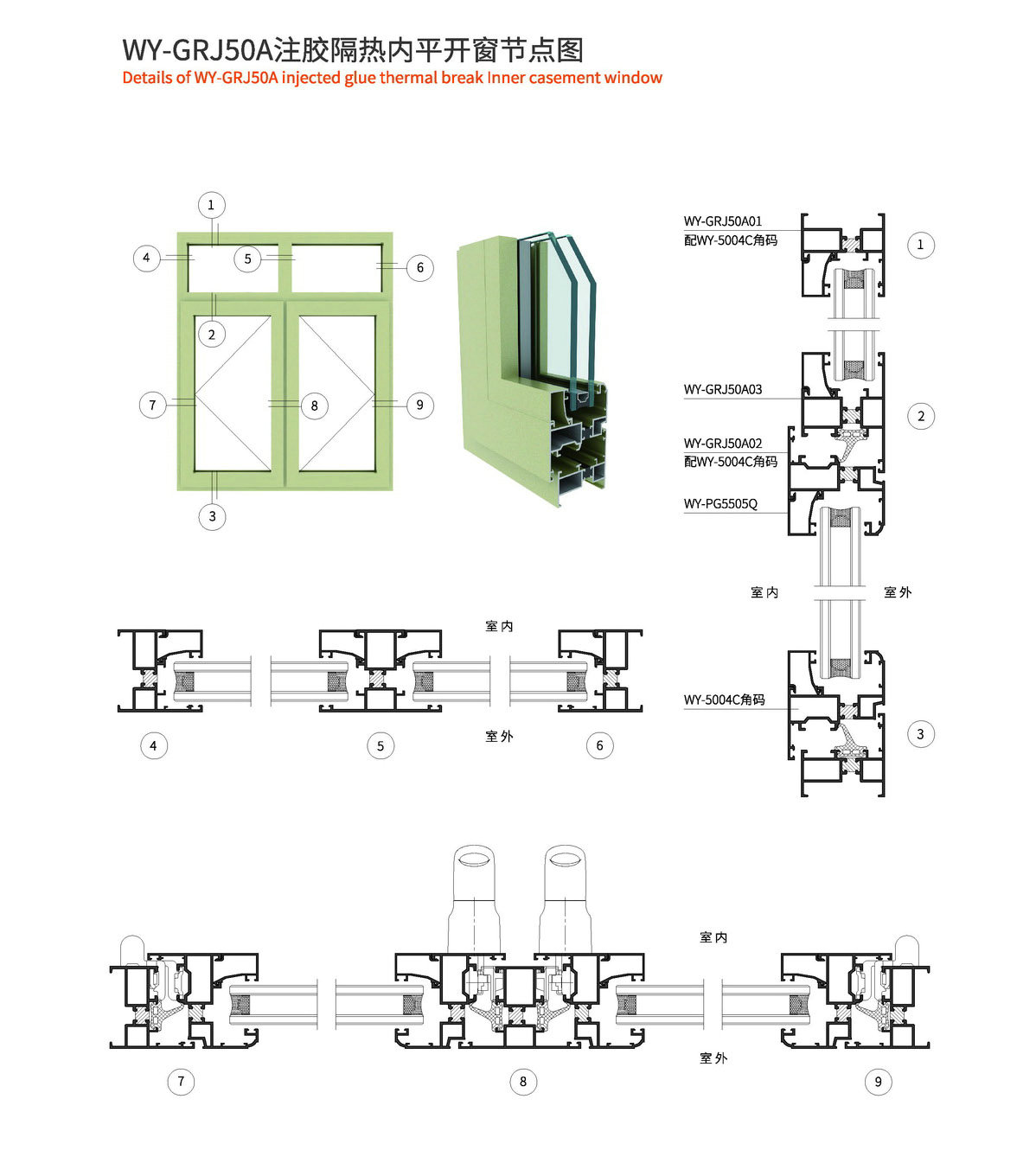 WY-GRJ50A注胶隔热内平开窗节点图
Details of WY-GRJ50A injected glue thermal break Inner casement window

1
4
5
6
2
7
8
9
3

WY-GRJ50A01
配WY-5004C角码
1

WY-GRJ50A03
2
WY-GRJ50A02
配WY-5004C角码
WY-PG5505Q

室内
室外

WY-5004C角码
3

室内
室外
4
5
6

室内
室外
7
8
9