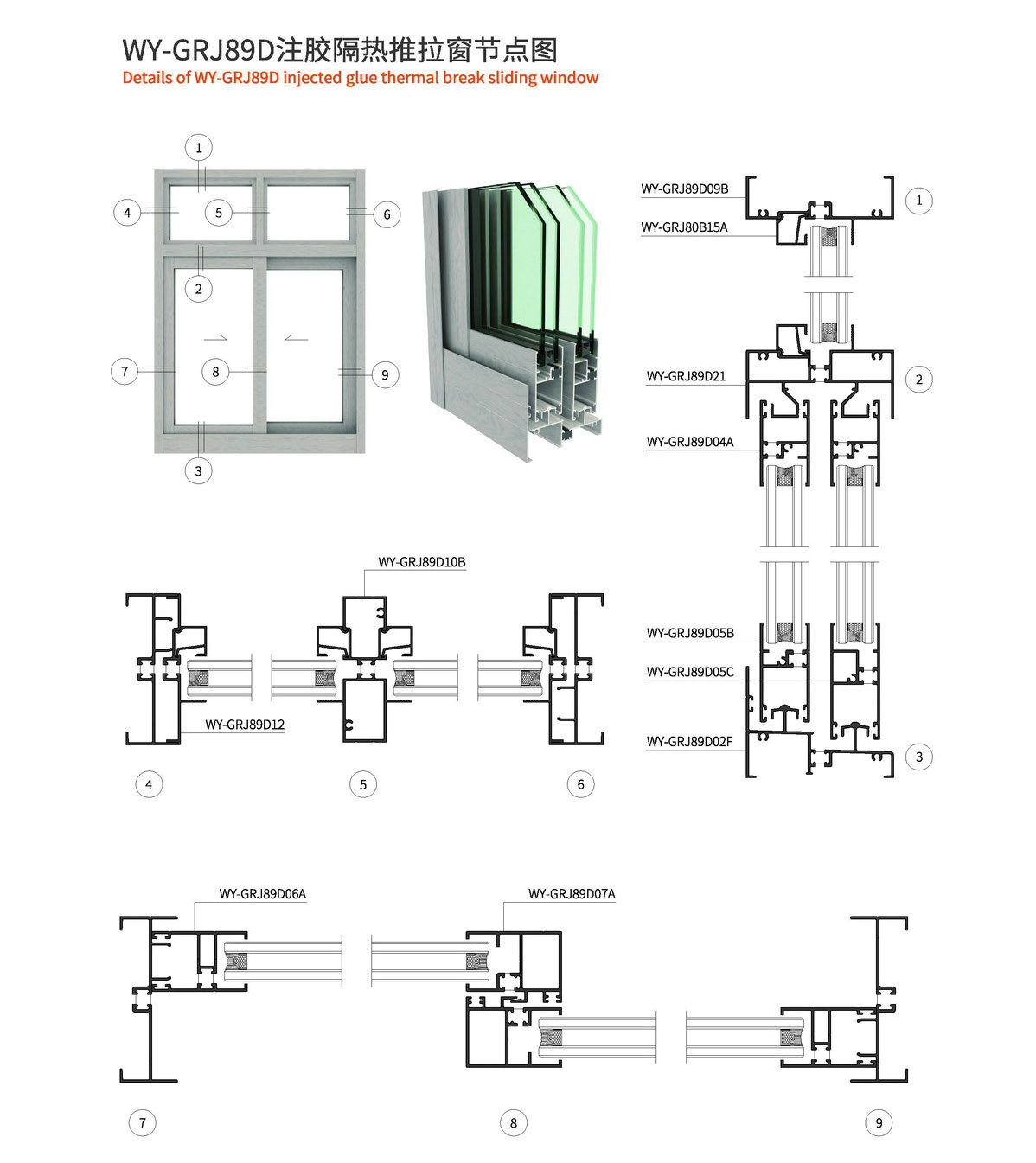 WY-GRJ89D注胶隔热推拉窗节点图
Details of WY-GRJ89D injected glue thermal break sliding window

1
4
5
6
2
7
8
9
3

WY-GRJ89D09B
WY-GRJ80B15A
1
WY-GRJ89D21
2
WY-GRJ89D04A
WY-GRJ89D05B
WY-GRJ89D05C
WY-GRJ89D02F
3

WY-GRJ89D10B
WY-GRJ89D12
4
5
6

WY-GRJ89D06A
WY-GRJ89D07A
7
8
9