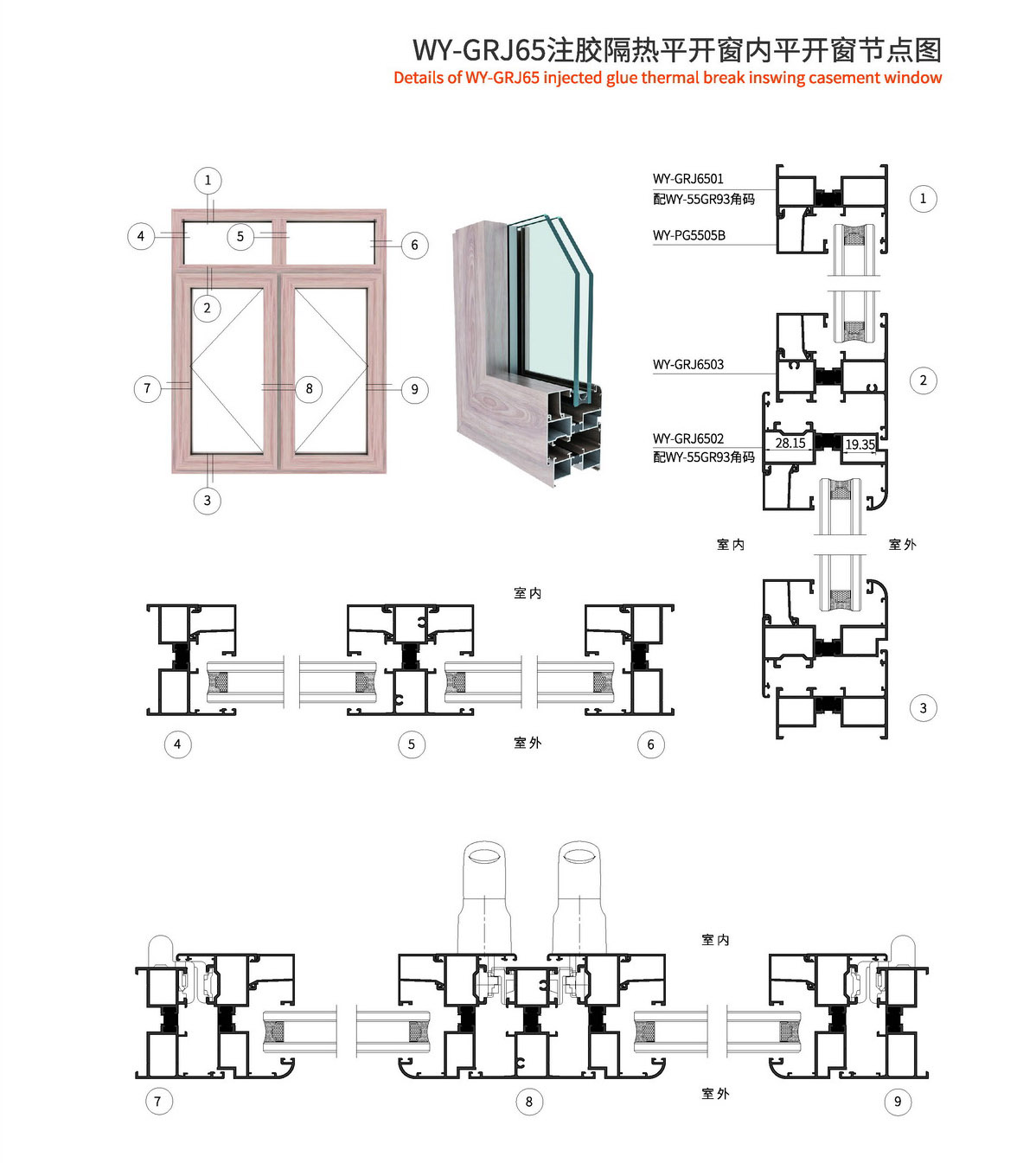 WY-GRJ65注胶隔热平开窗内平开窗节点图
Details of WY-GRJ65 injected glue thermal break inswing casement window

1
4
5
6
2
7
8
9
3

WY-GRJ6501
配WY-55GR93角码
WY-PG5505B
1

WY-GRJ6503
2

WY-GRJ6502
配WY-55GR93角码
28.15
19.35

室内
室外

3

室内
4
5
室外
6

室内
7
8
室外
9