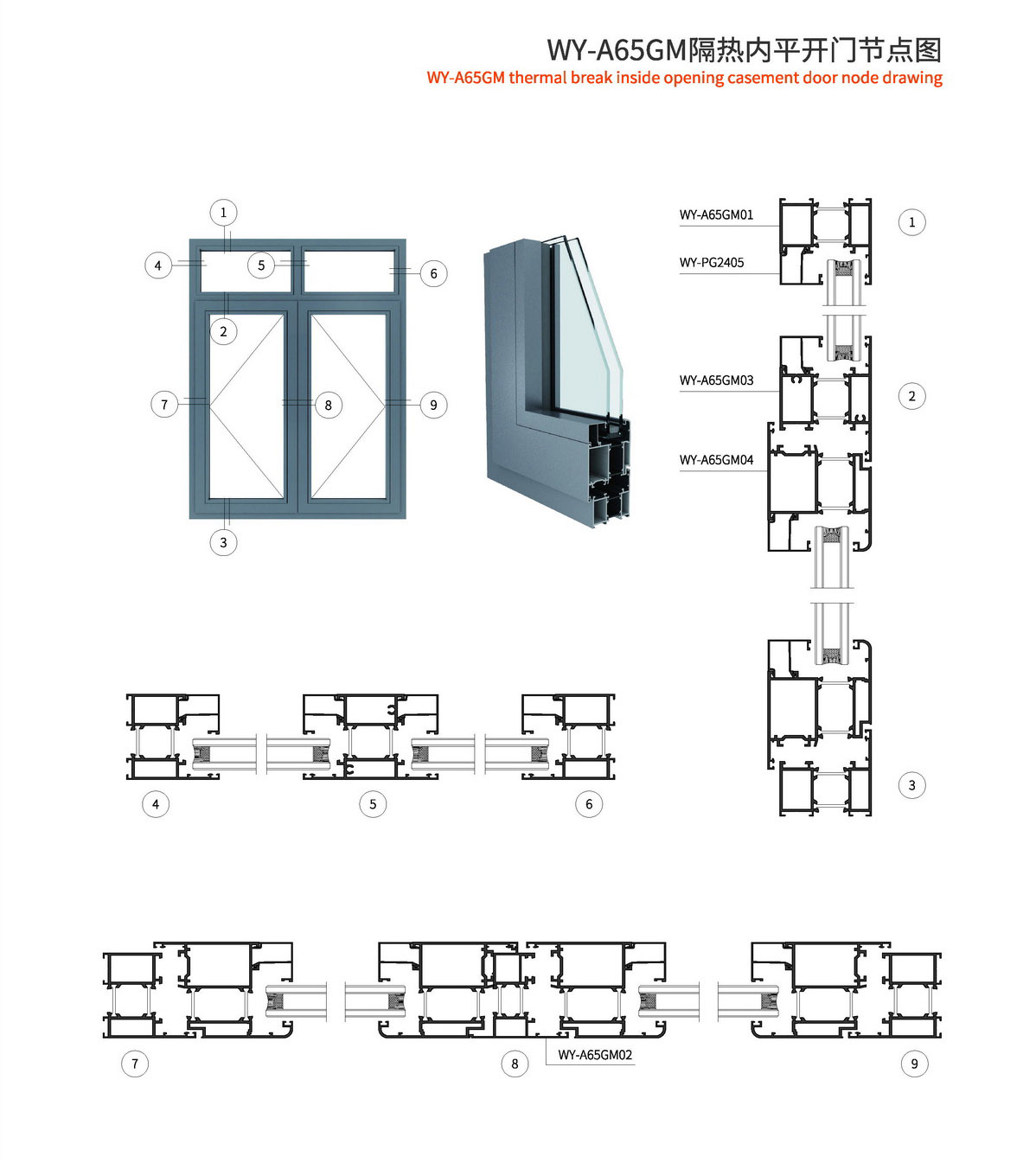 WY-A65GM隔热内平开门节点图
WY-A65GM thermal break inside opening casement door node drawing

1
4
5
6
2
7
8
9
3

WY-A65GM01
WY-PG2405
1
WY-A65GM03
2
WY-A65GM04
3

4
5
6

7
8
WY-A65GM02
9