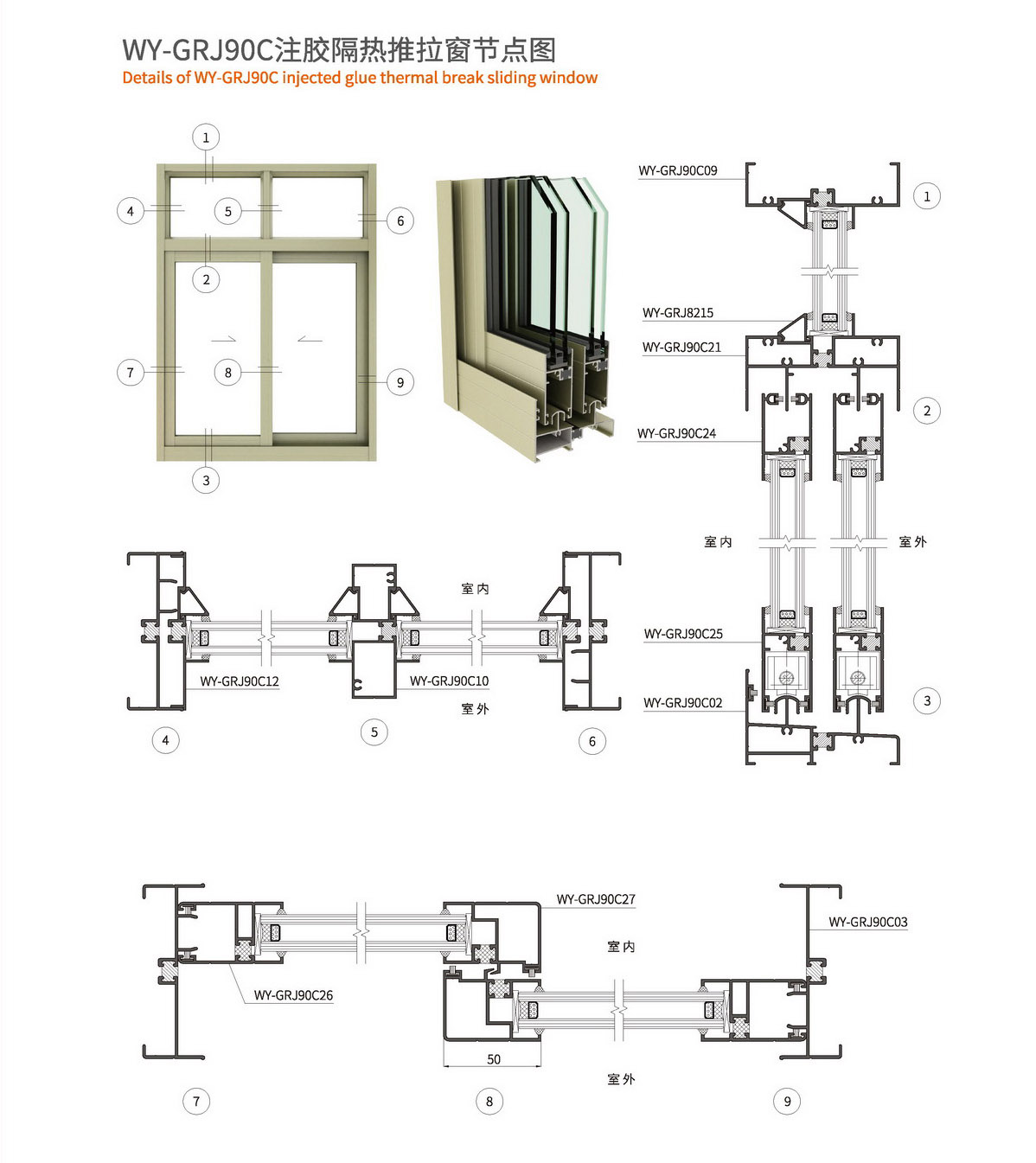 WY-GRJ90C注胶隔热推拉窗节点图
Details of WY-GRJ90C injected glue thermal break sliding window

1
4
5
6
2
7
8
9
3

WY-GRJ90C09
1
WY-GRJ8215
WY-GRJ90C21
2
WY-GRJ90C24
室内
室外
WY-GRJ90C25
WY-GRJ90C02
3

室内
WY-GRJ90C12
WY-GRJ90C10
室外
4
5
6

WY-GRJ90C27
WY-GRJ90C03
室内
WY-GRJ90C26
50
室外
7
8
9