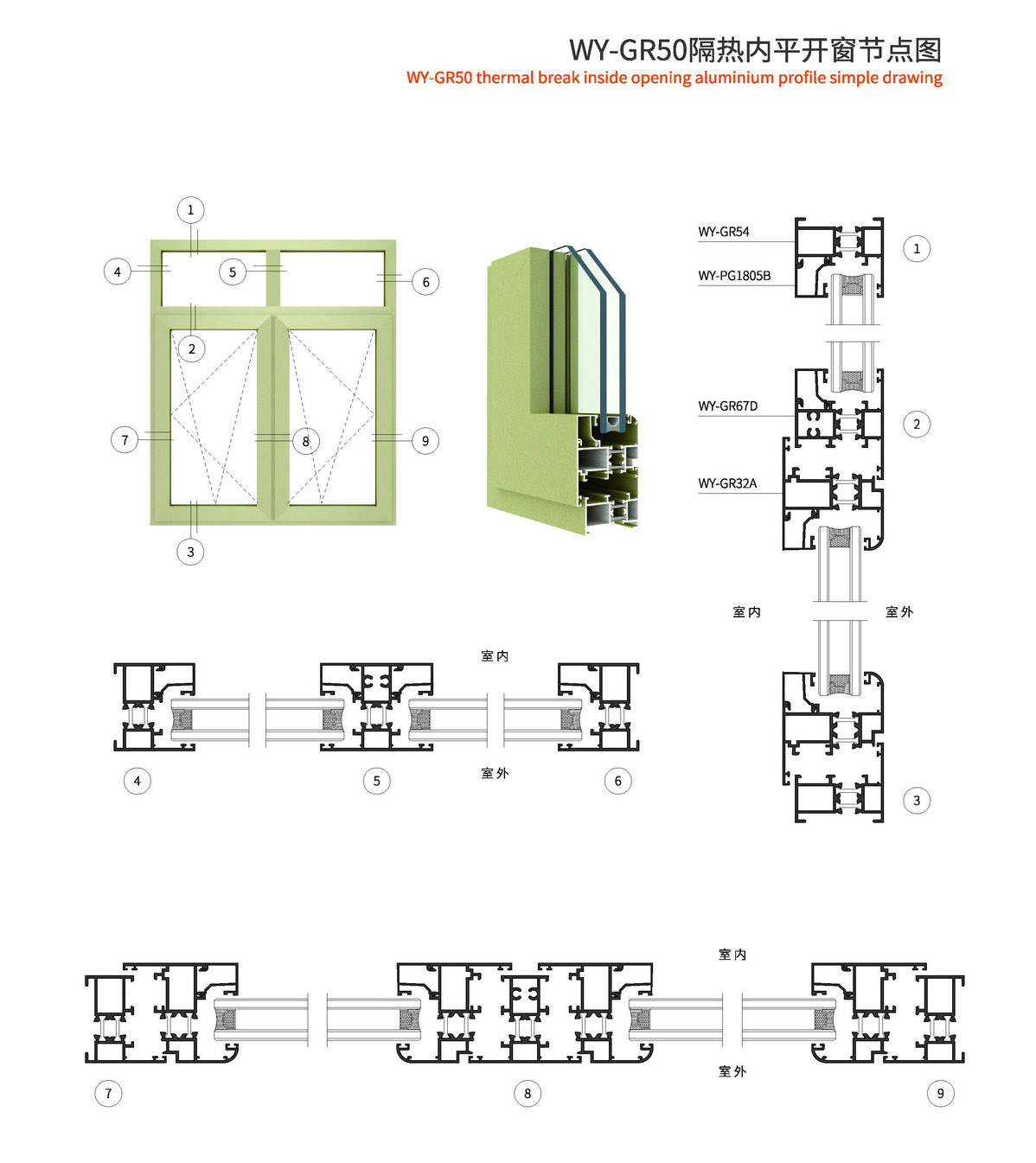 WY-GR50隔热内平开窗节点图
WY-GR50 thermal break inside opening aluminium profile simple drawing

1
4
5
6
2
7
8
9
3

WY-GR54
WY-PG1805B
1
WY-GR67D
2
WY-GR32A
室内
室外
3

室内
室外
4
5
6

室内
室外
7
8
9