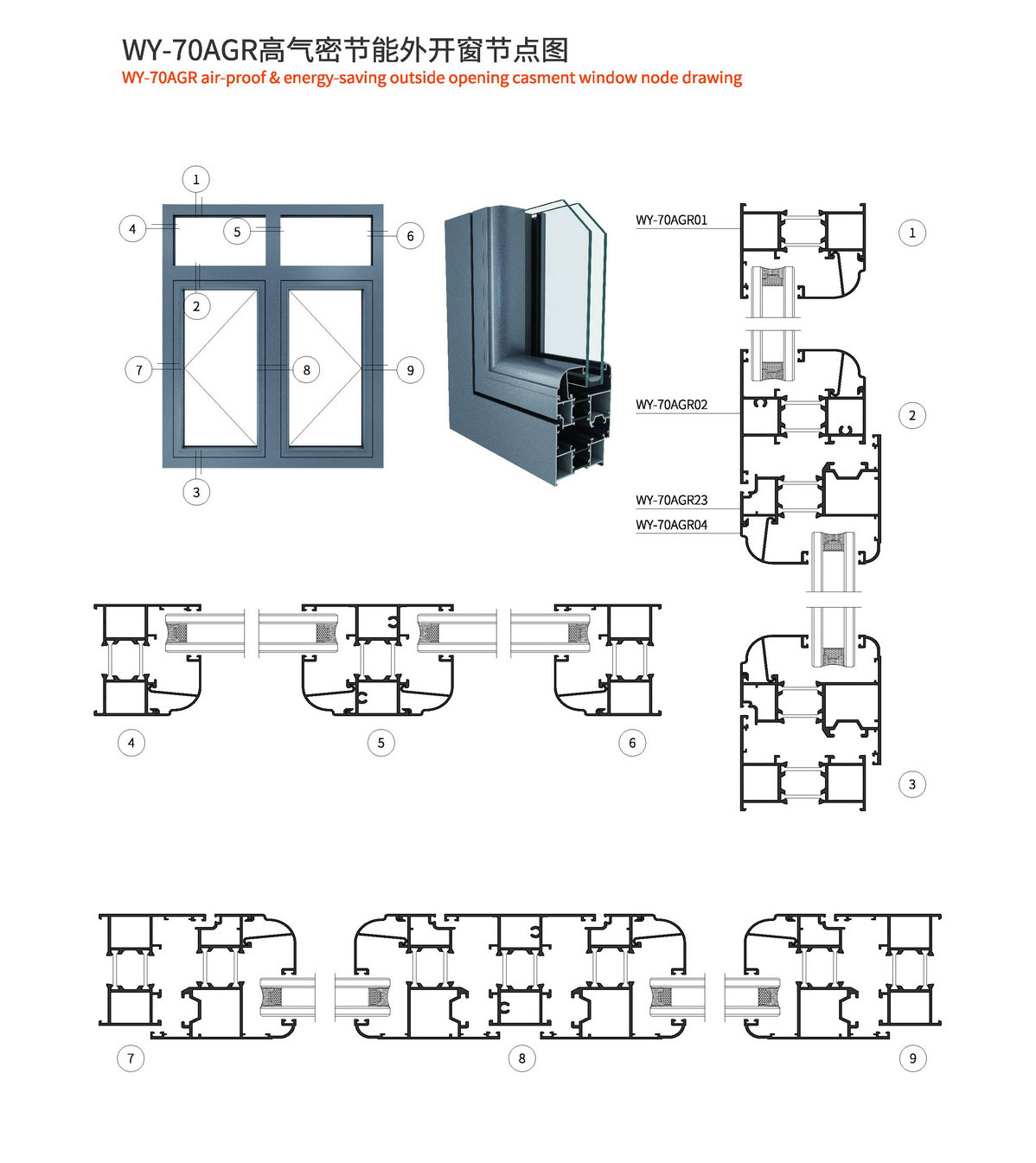 WY-70AGR高气密节能外开窗节点图
WY-70AGR air-proof & energy-saving outside opening casment window node drawing

1
4
5
6
2
7
8
9
3

WY-70AGR01
1
WY-70AGR02
2
WY-70AGR23
WY-70AGR04
3

4
5
6

7
8
9