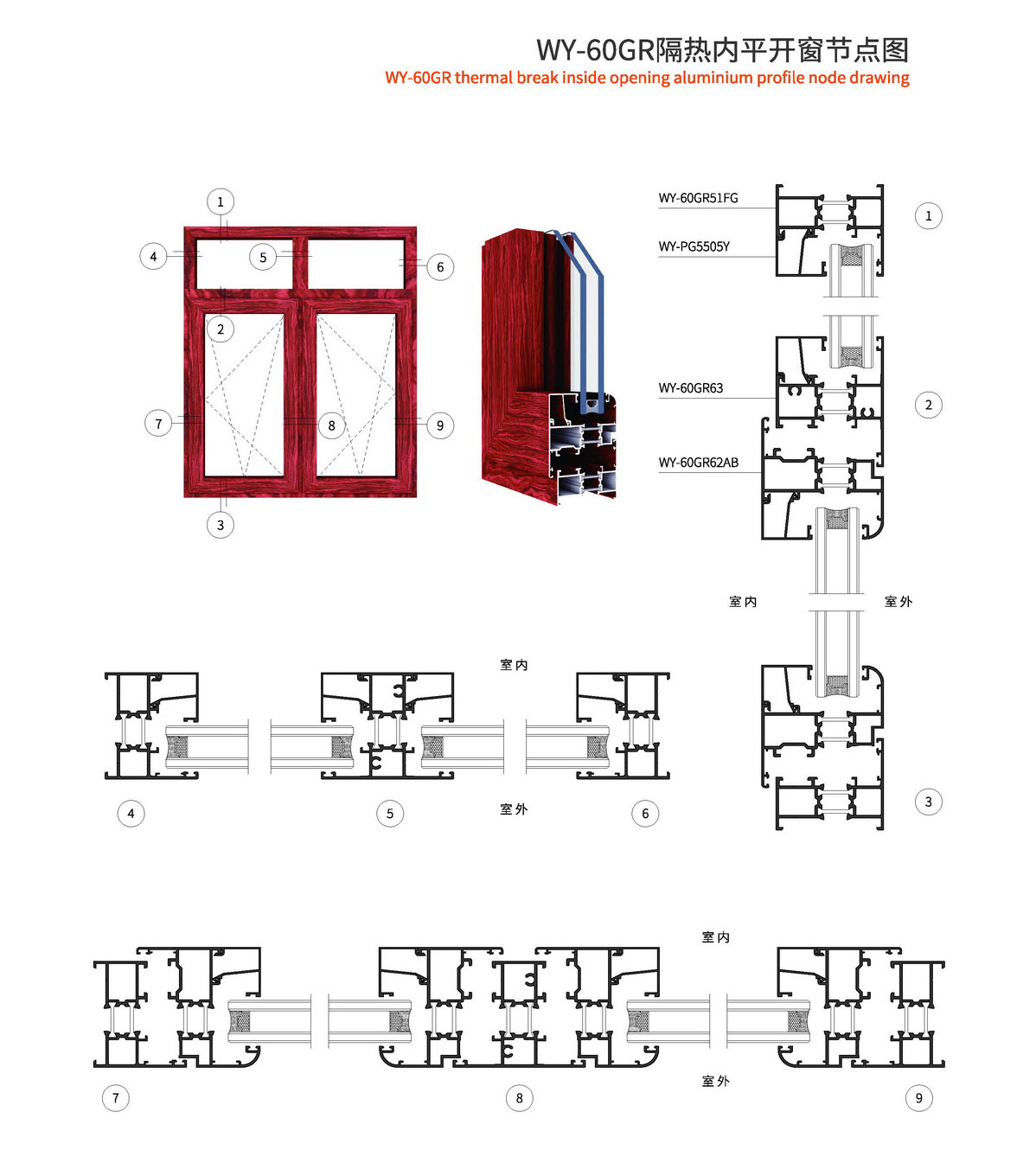 WY-60GR隔热内平开窗节点图
WY-60GR thermal break inside opening aluminium profile node drawing

1
4
5
6
2
7
8
9
3

WY-60GR51FG
WY-PG5505Y
1
WY-60GR63
2
WY-60GR62AB
室内
室外
3

室内
室外
4
5
6

室内
室外
7
8
9