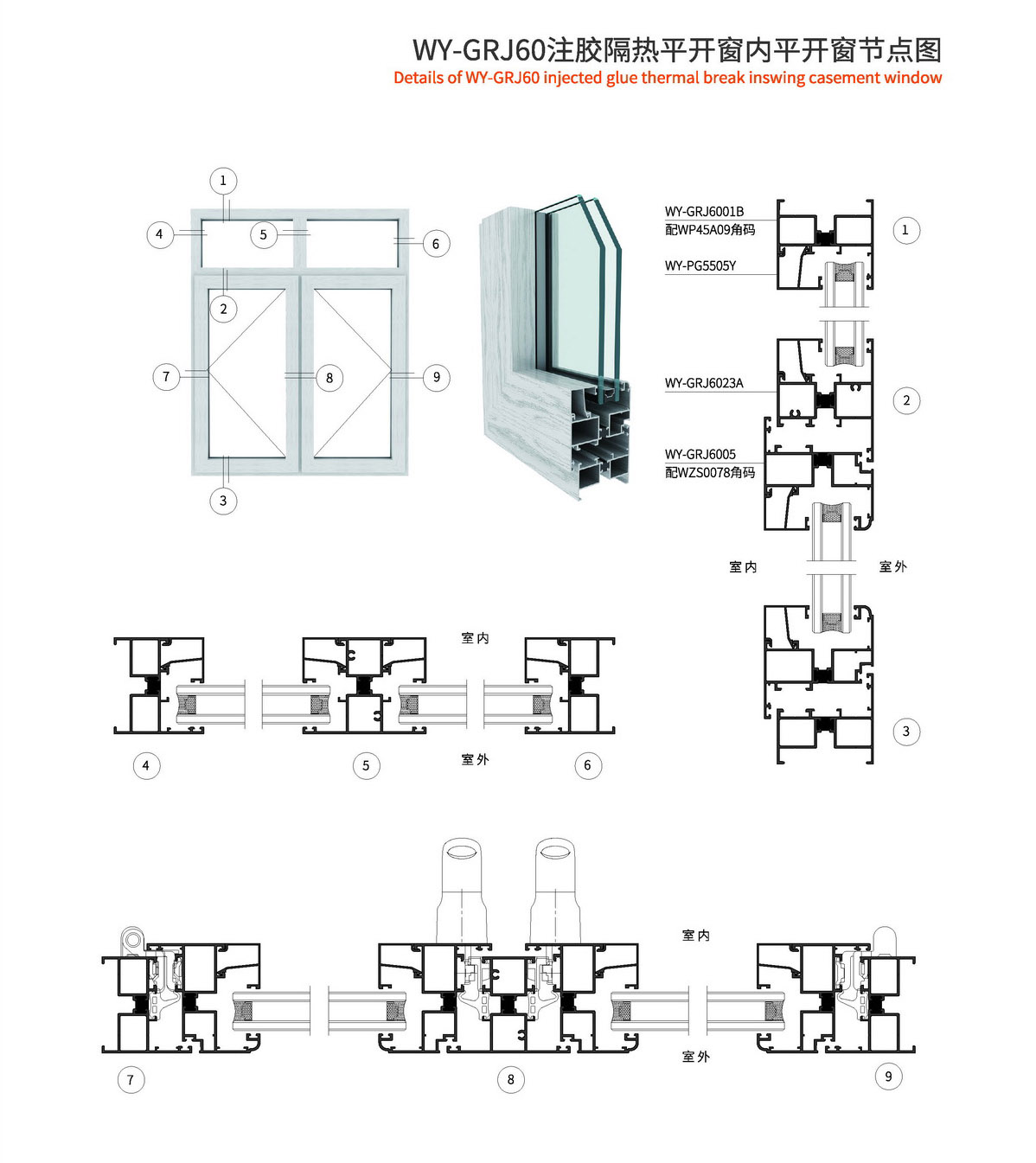 WY-GRJ60注胶隔热平开窗内平开窗节点图
Details of WY-GRJ60 injected glue thermal break inswing casement window

1
4
5
6
2
7
8
9
3

WY-GRJ6001B
配WP45A09角码
WY-PG5505Y
1
WY-GRJ6023A
2
WY-GRJ6005
配WZS0078角码
室内
室外
3

室内
室外
4
5
6

室内
室外
7
8
9