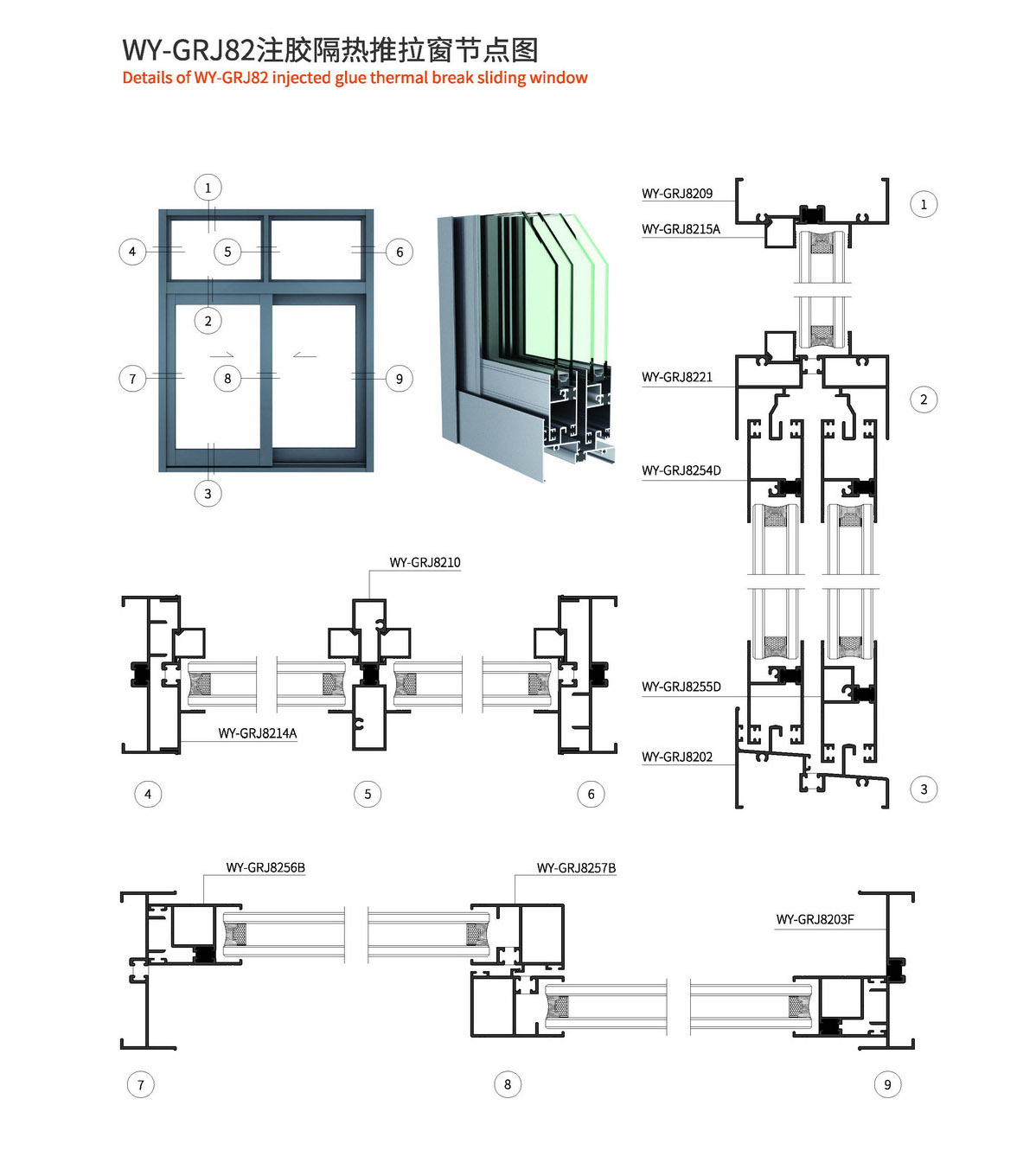 WY-GRJ82注胶隔热推拉窗节点图
Details of WY-GRJ82 injected glue thermal break sliding window

1
4
5
6
2
7
8
9
3

WY-GRJ8209
WY-GRJ8215A
1
WY-GRJ8221
2
WY-GRJ8254D
WY-GRJ8255D
WY-GRJ8202
3

WY-GRJ8210
WY-GRJ8214A
4
5
6

WY-GRJ8256B
WY-GRJ8257B
WY-GRJ8203F
7
8
9