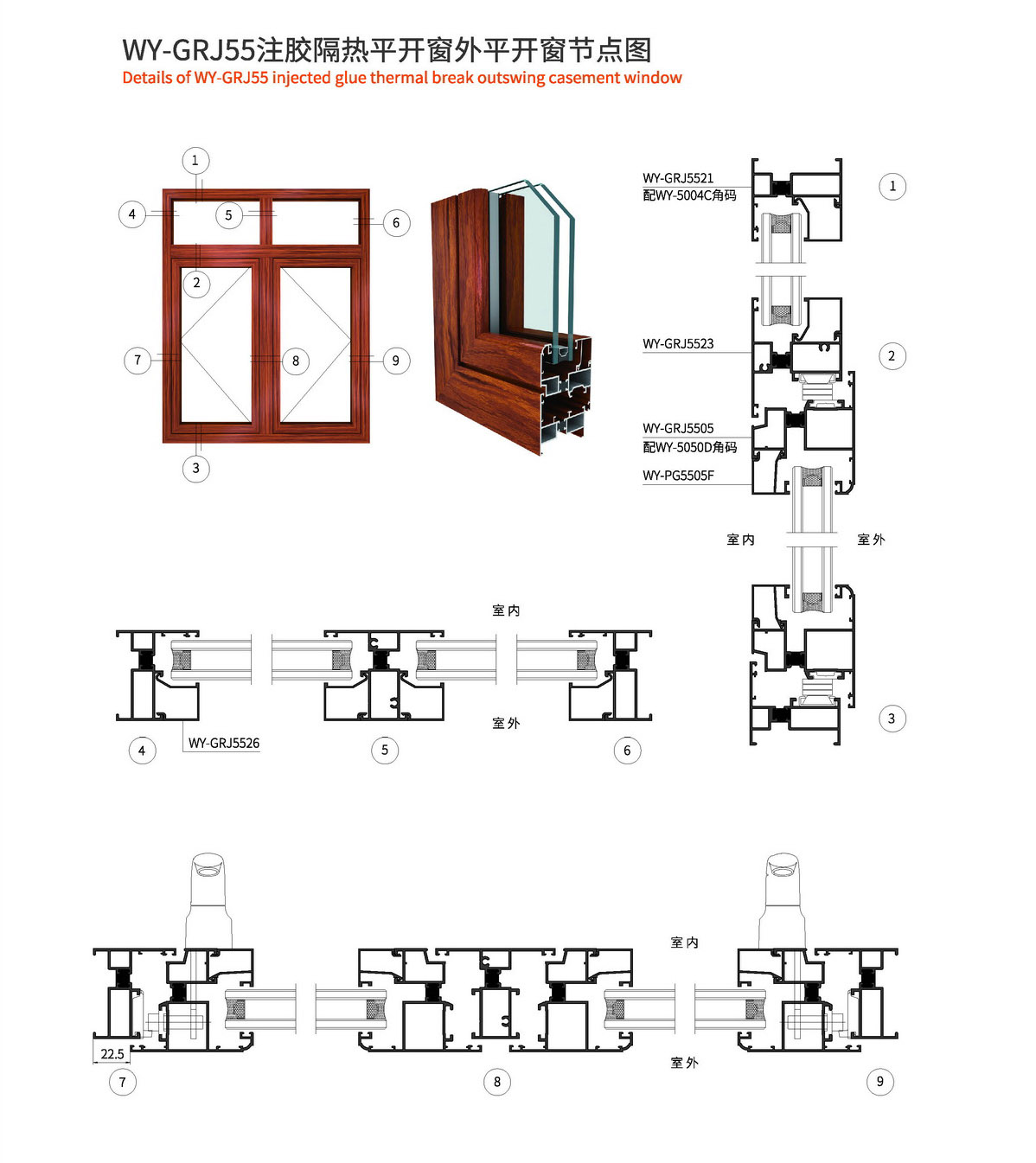 WY-GRJ55注胶隔热平开窗外平开窗节点图
Details of WY-GRJ55 injected glue thermal break outswing casement window

1
4
5
6
2
7
8
9
3

WY-GRJ5521
配WY-5004C角码
1

WY-GRJ5523
2

WY-GRJ5505
配WY-5050D角码
WY-PG5505F

室内
室外

3

室内
室外
WY-GRJ5526
4
5
6

室内
室外
22.5
7
8
9