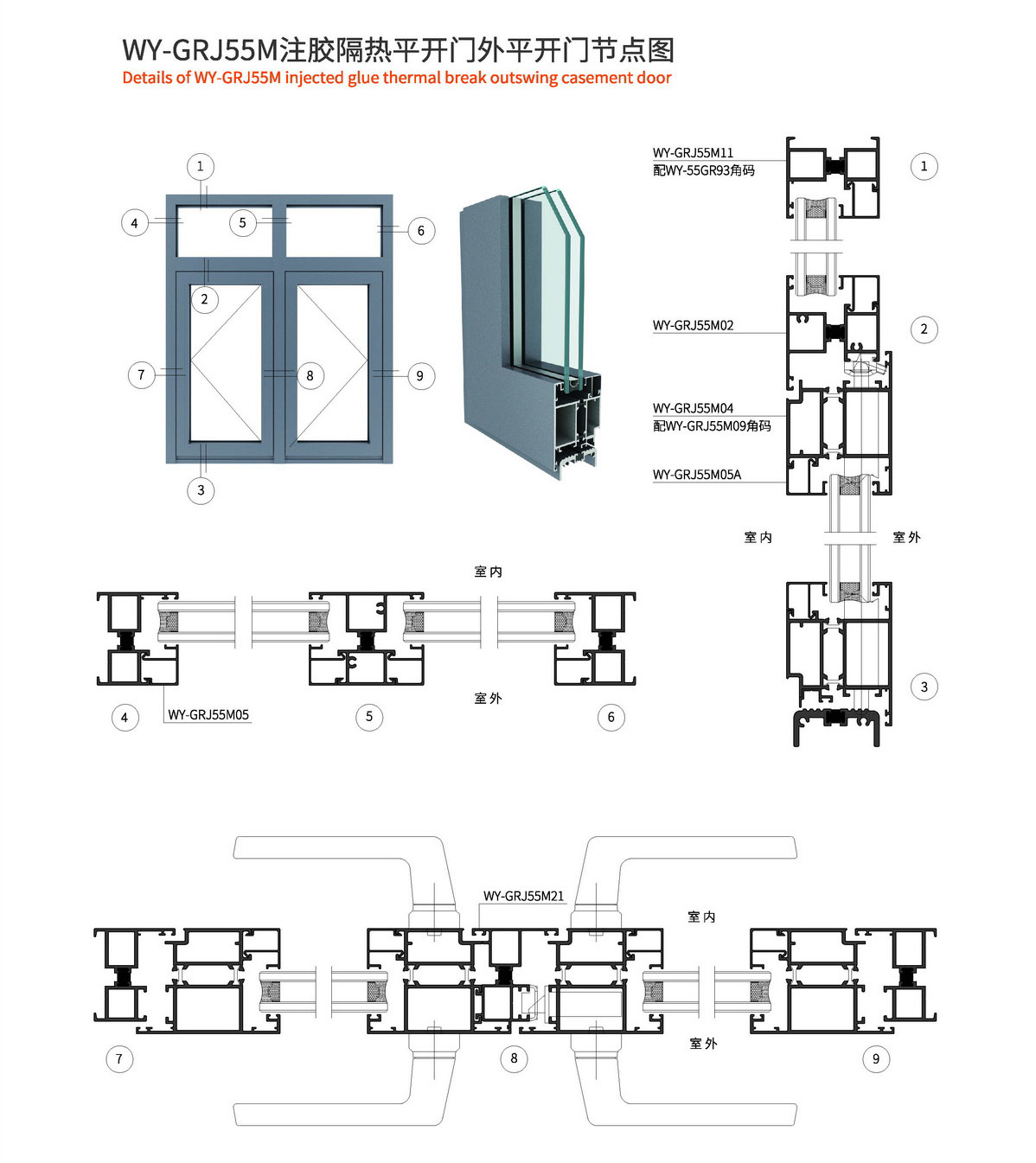 WY-GRJ55M注胶隔热平开门外平开门节点图
Details of WY-GRJ55M injected glue thermal break outswing casement door

1
4
5
6
2
7
8
9
3

WY-GRJ55M11
配WY-55GR93角码
1

WY-GRJ55M02
2

WY-GRJ55M04
配WY-GRJ55M09角码

WY-GRJ55M05A

室内
室外

3

室内
室外
4
WY-GRJ55M05
5
6

WY-GRJ55M21
室内
室外
7
8
9