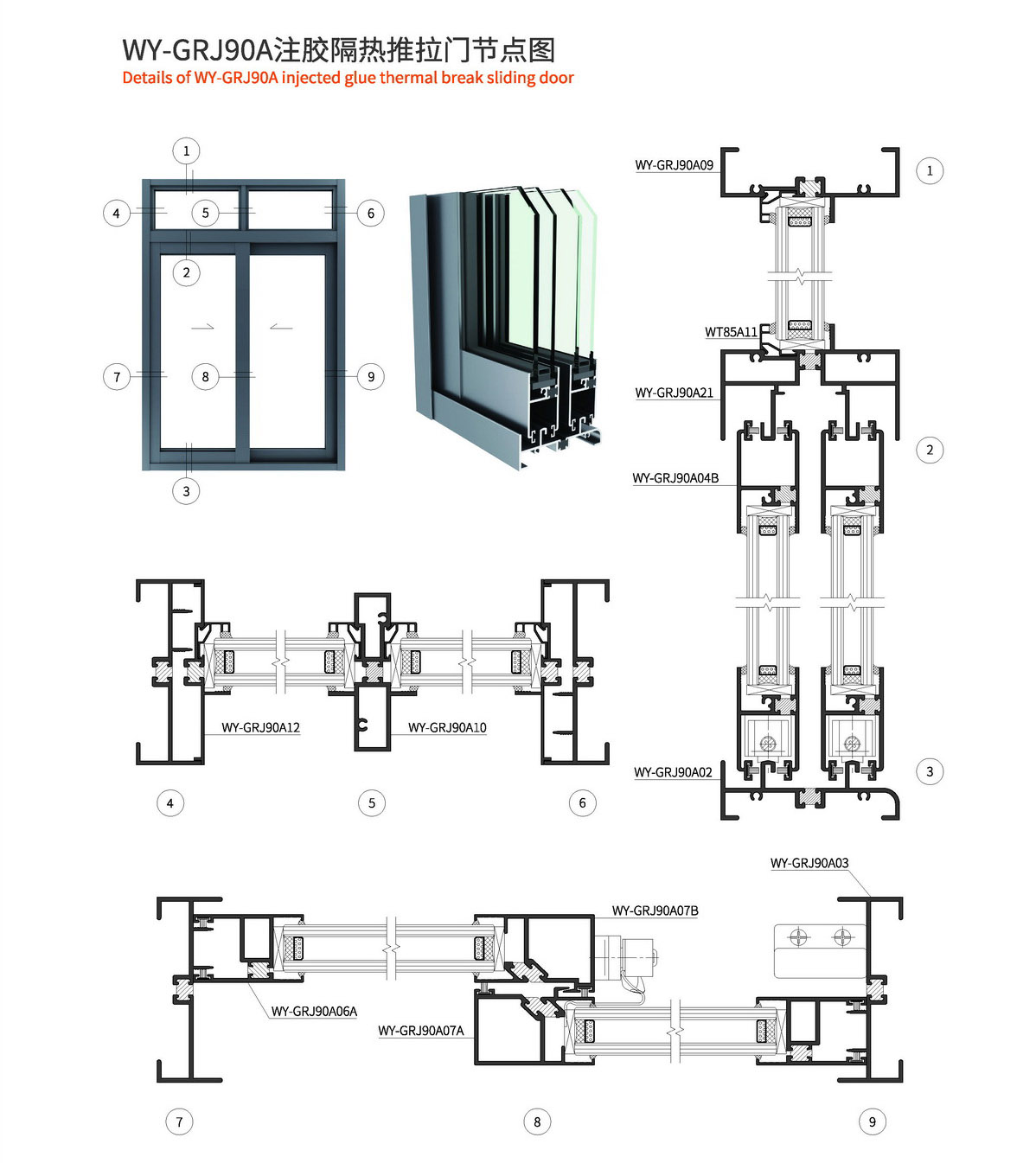 WY-GRJ90A注胶隔热推拉门节点图
Details of WY-GRJ90A injected glue thermal break sliding door

1
4
5
6
2
7
8
9
3

WY-GRJ90A09
1
WT85A11
WY-GRJ90A21
2
WY-GRJ90A04B
WY-GRJ90A02
3

WY-GRJ90A12
WY-GRJ90A10
4
5
6

WY-GRJ90A03
WY-GRJ90A07B
WY-GRJ90A06A
WY-GRJ90A07A
7
8
9