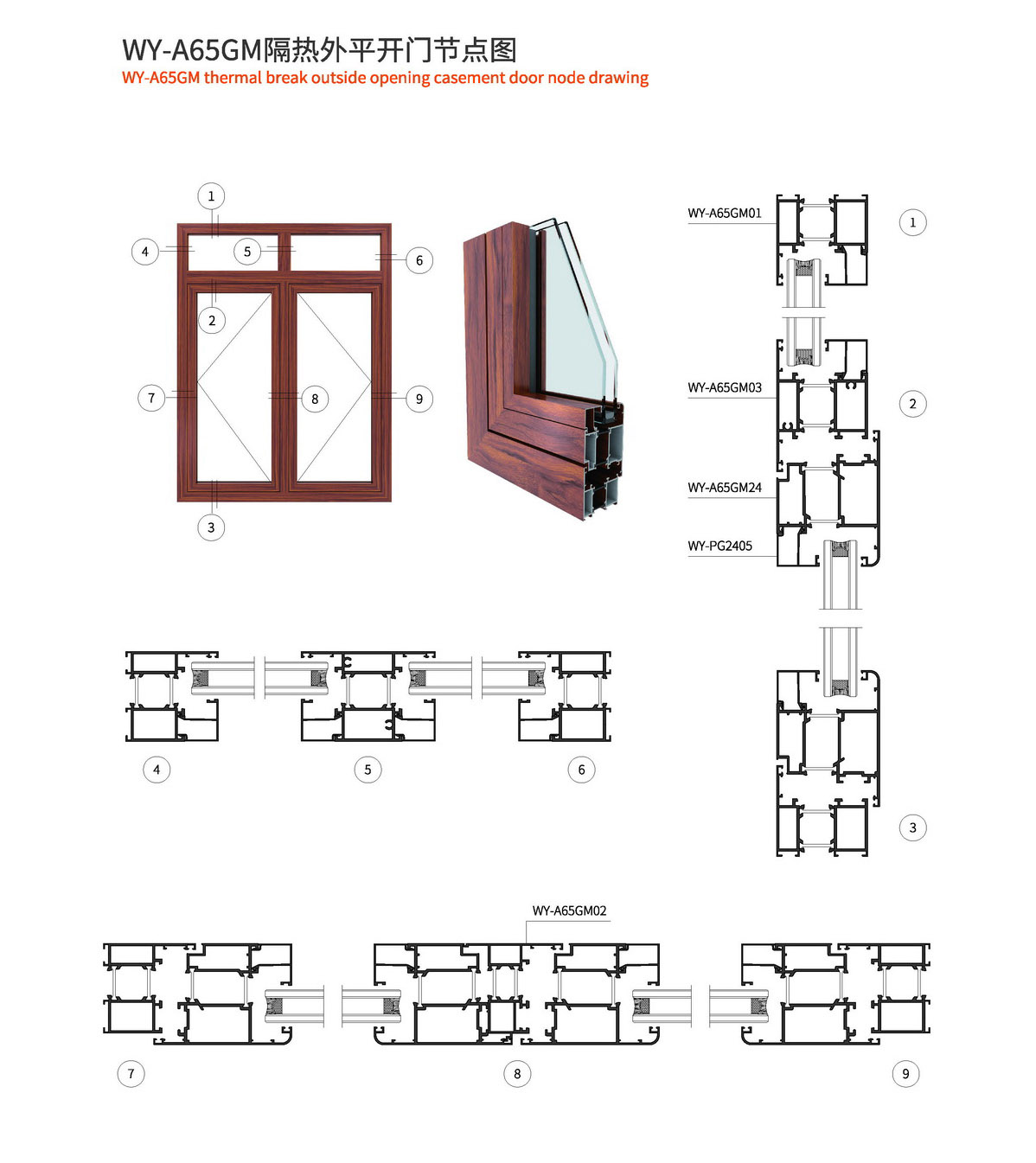 WY-A65GM隔热外平开门节点图
WY-A65GM thermal break outside opening casement door node drawing

1
4
5
6
2
7
8
9
3

WY-A65GM01
1
WY-A65GM03
2
WY-A65GM24
WY-PG2405
3

4
5
6

WY-A65GM02
7
8
9