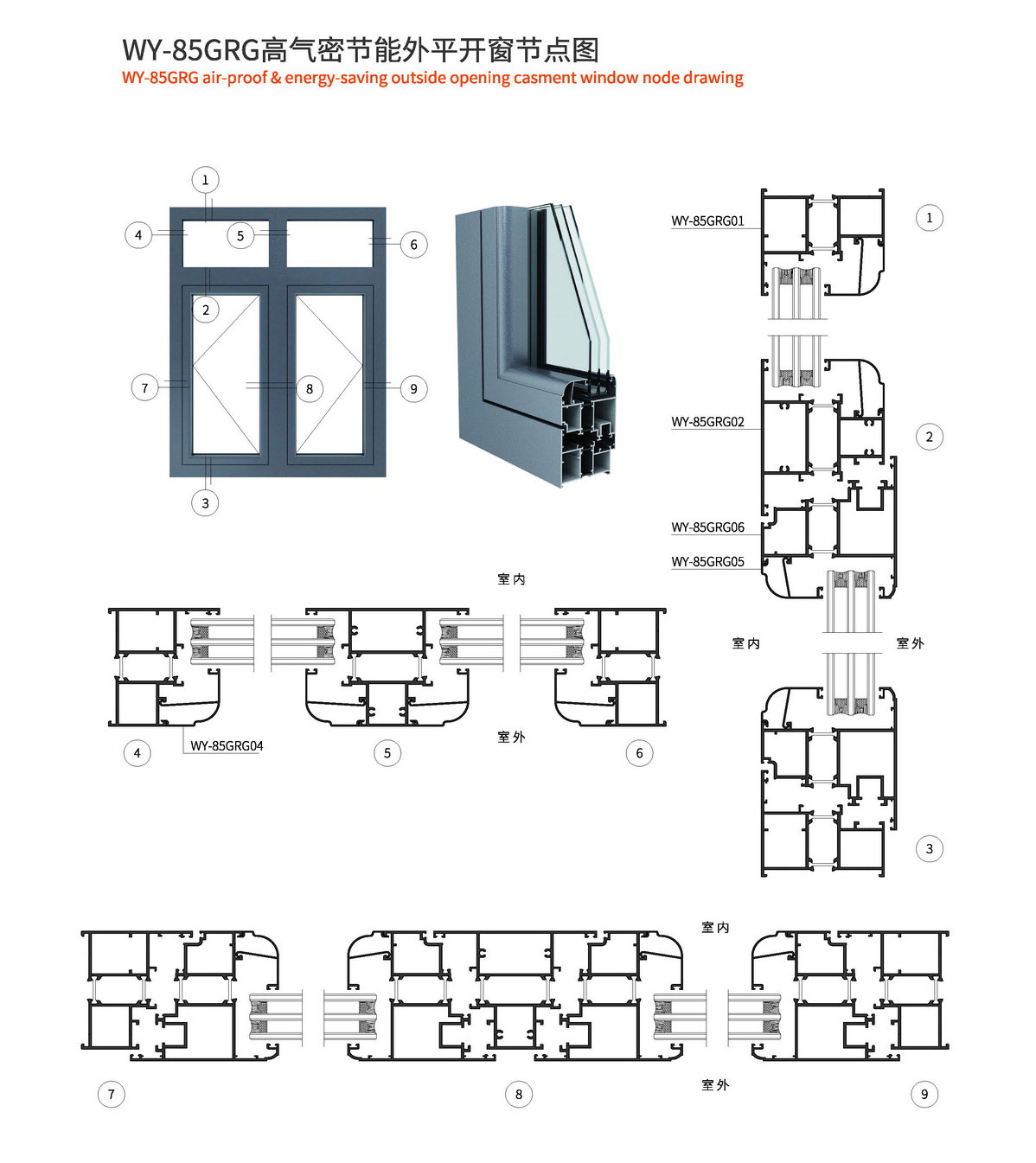 WY-85GRG高气密节能外平开窗节点图
WY-85GRG air-proof & energy-saving outside opening casment window node drawing

1
4
5
6
2
7
8
9
3

WY-85GRG01
1
WY-85GRG02
2
WY-85GRG06
WY-85GRG05
室内
室外
3

室内
WY-85GRG04
室外
4
5
6

室内
室外
7
8
9