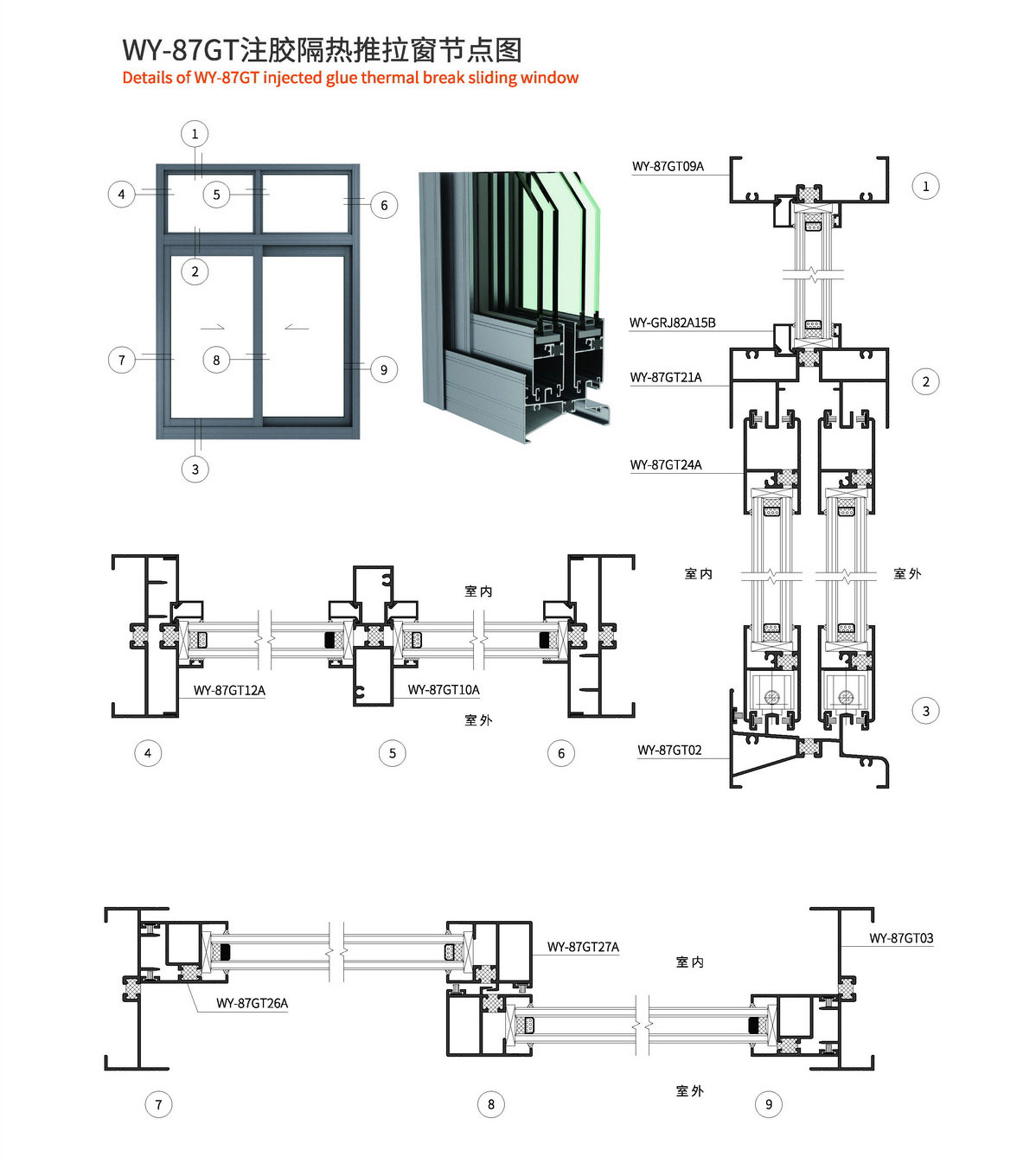 WY-87GT注胶隔热推拉窗节点图
Details of WY-87GT injected glue thermal break sliding window

1
4
5
6
2
7
8
9
3

WY-87GT09A
1
WY-GRJ82A15B
WY-87GT21A
2
WY-87GT24A
室内
室外
3
WY-87GT02

室内
WY-87GT12A
WY-87GT10A
室外
4
5
6

WY-87GT27A
WY-87GT03
室内
WY-87GT26A
室外
7
8
9