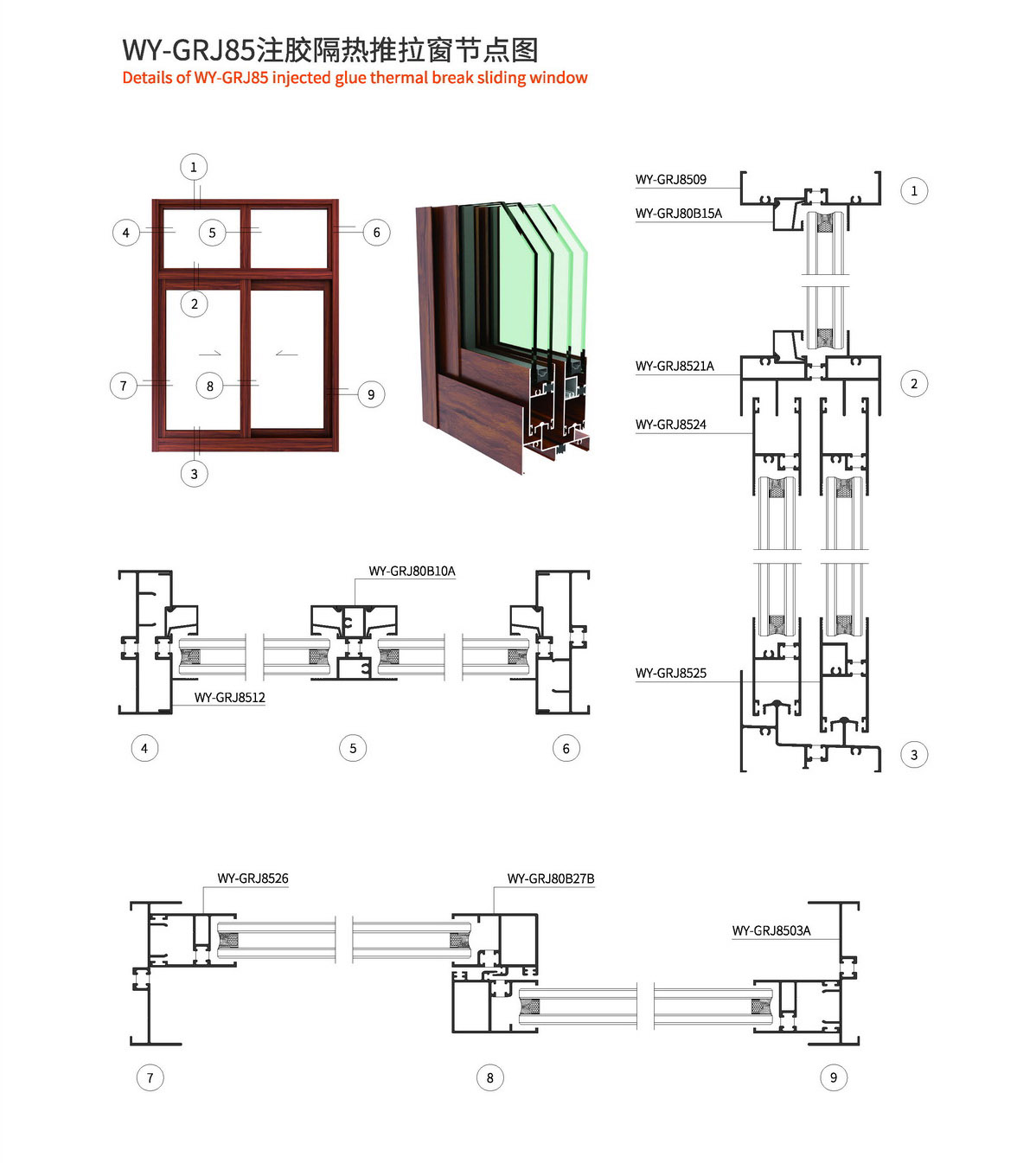 WY-GRJ85注胶隔热推拉窗节点图
Details of WY-GRJ85 injected glue thermal break sliding window

1
4
5
6
2
7
8
9
3

WY-GRJ8509
WY-GRJ80B15A
1
WY-GRJ8521A
2
WY-GRJ8524
WY-GRJ8525
3

WY-GRJ80B10A
WY-GRJ8512
4
5
6

WY-GRJ8526
WY-GRJ80B27B
WY-GRJ8503A
7
8
9