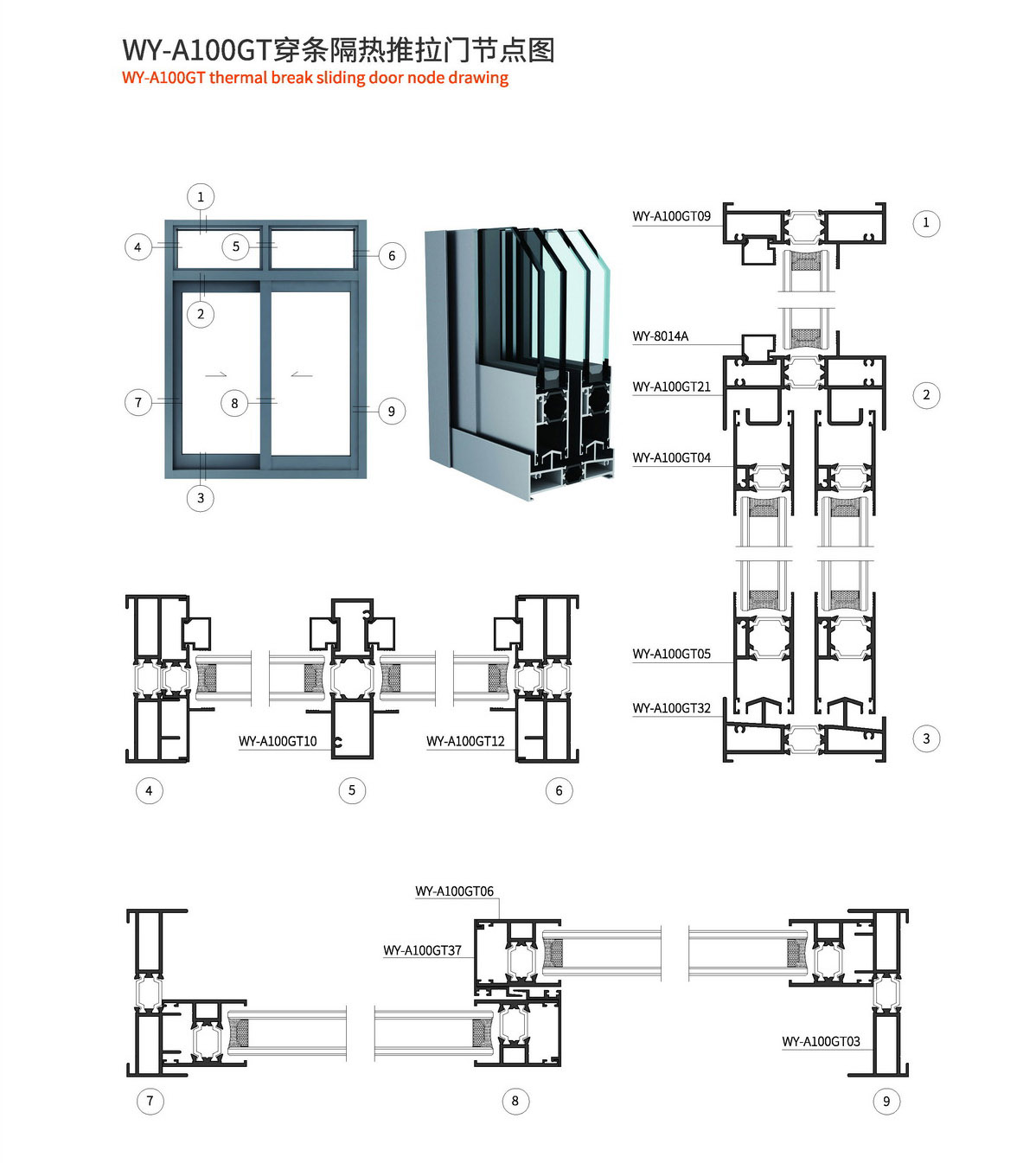 WY-A100GT穿条隔热推拉门节点图
WY-A100GT thermal break sliding door node drawing

1
4
5
6
2
7
8
9
3

WY-A100GT09
1
WY-8014A
WY-A100GT21
2
WY-A100GT04
WY-A100GT05
WY-A100GT32
3

WY-A100GT10
WY-A100GT12
4
5
6

WY-A100GT06
WY-A100GT37
WY-A100GT03
7
8
9