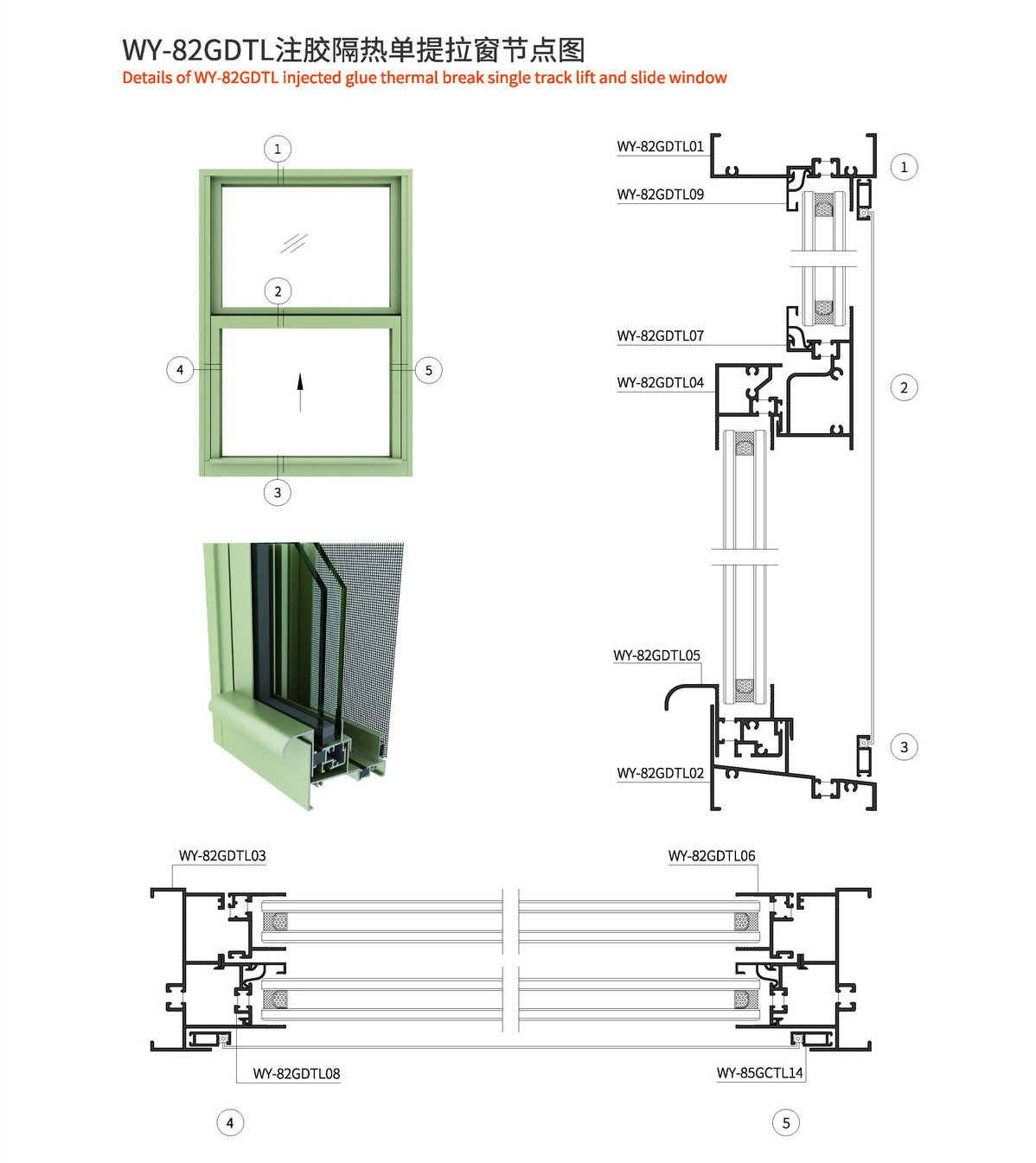 WY-82GDTL注胶隔热单提拉窗节点图
Details of WY-82GDTL injected glue thermal break single track lift and slide window

1
2
4
5
3

WY-82GDTL01
WY-82GDTL09
1
WY-82GDTL07
WY-82GDTL04
2
WY-82GDTL05
3
WY-82GDTL02

WY-82GDTL03
WY-82GDTL06
WY-82GDTL08
WY-85GCTL14
4
5