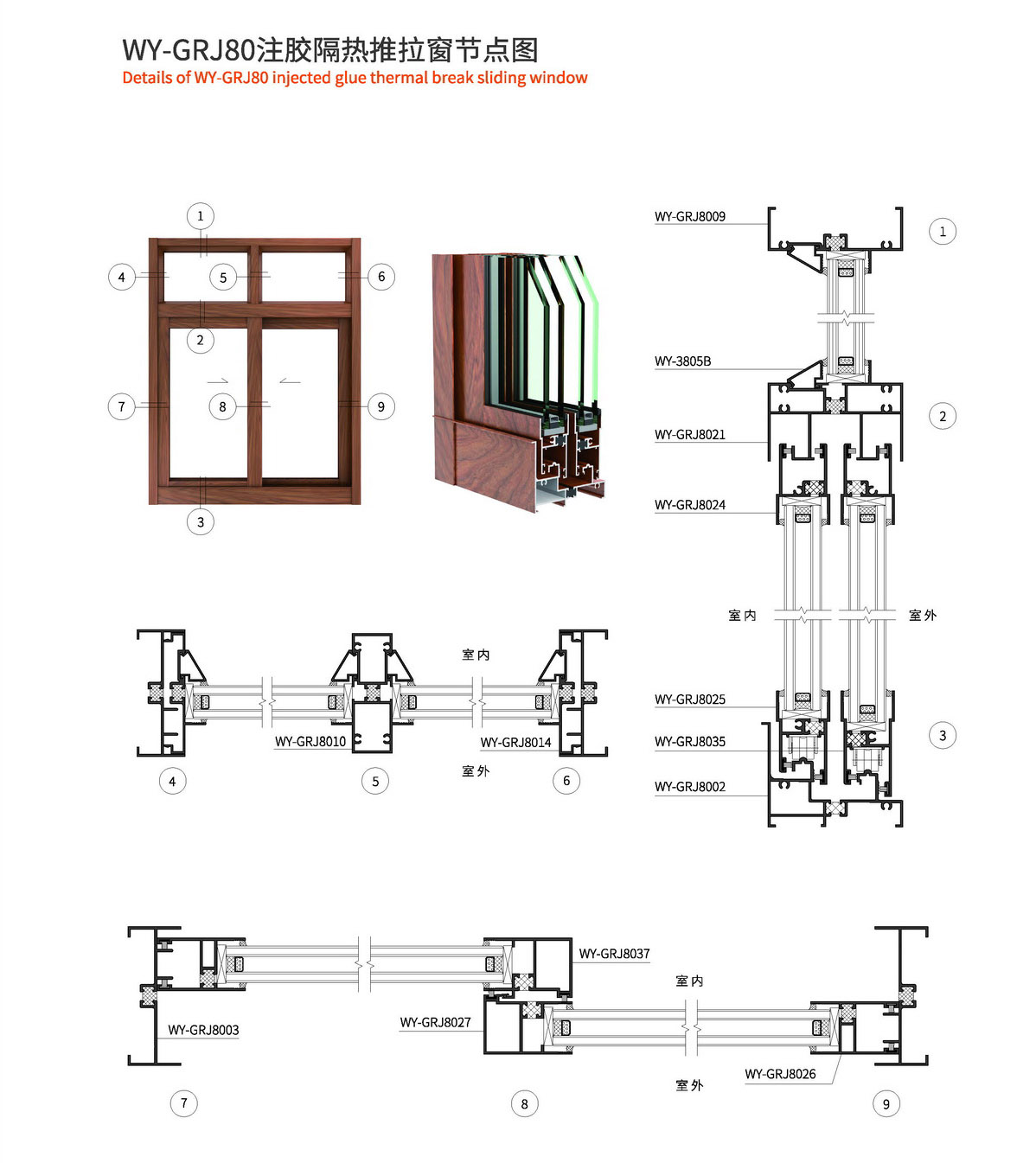 WY-GRJ80注胶隔热推拉窗节点图
Details of WY-GRJ80 injected glue thermal break sliding window

1
4
5
6
2
7
8
9
3

WY-GRJ8009
1
WY-3805B
2
WY-GRJ8021
WY-GRJ8024
室内
室外
WY-GRJ8025
WY-GRJ8035
3
WY-GRJ8002

室内
WY-GRJ8010
WY-GRJ8014
室外
4
5
6

WY-GRJ8037
室内
WY-GRJ8003
WY-GRJ8027
WY-GRJ8026
室外
7
8
9