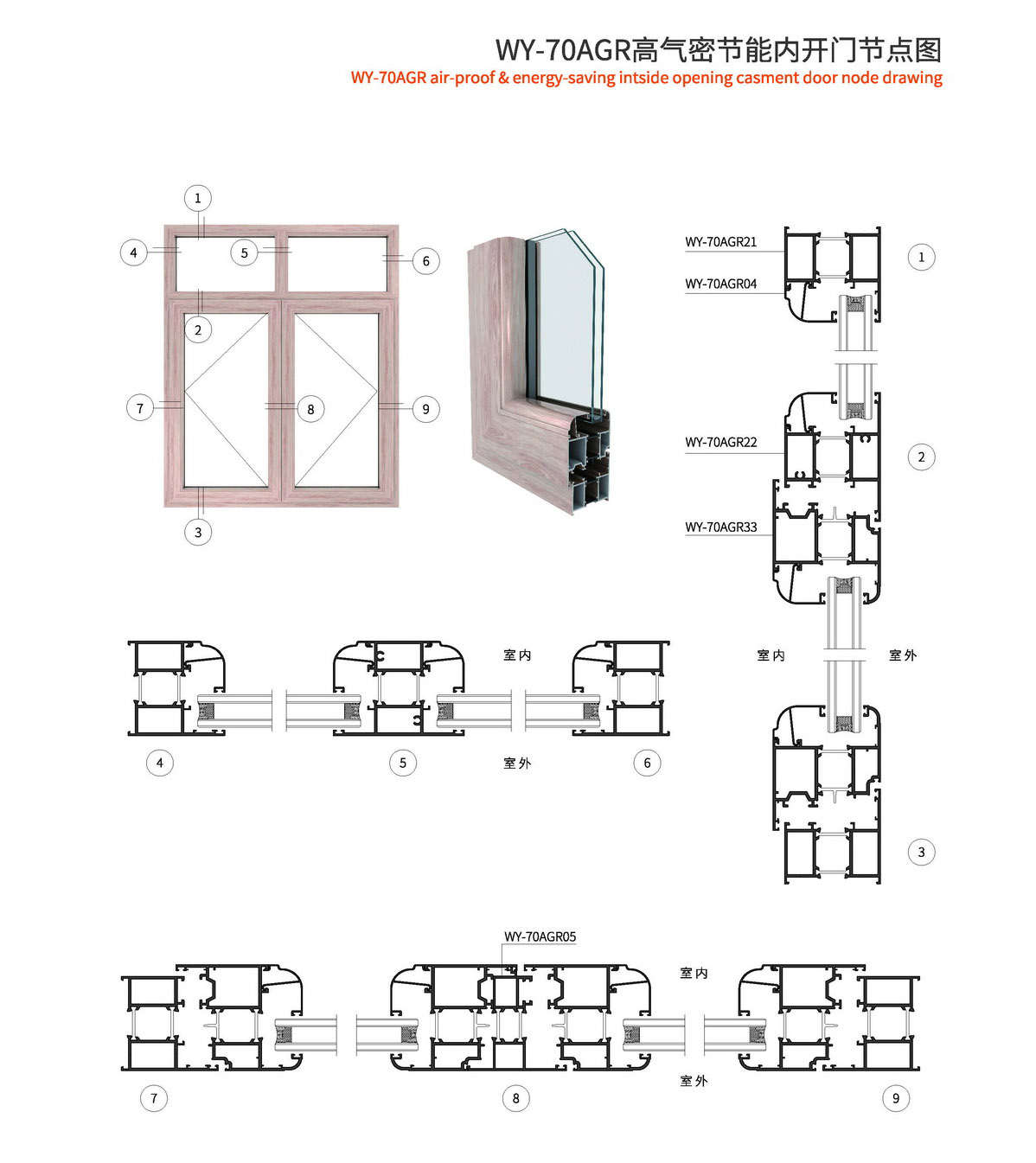 WY-70AGR高气密节能内开门节点图
WY-70AGR air-proof & energy-saving intside opening casment door node drawing

1
4
5
6
2
7
8
9
3

WY-70AGR21
WY-70AGR04
1

WY-70AGR22
2
WY-70AGR33

室内
室外

3

室内
4
5
室外
6

WY-70AGR05
室内
室外
7
8
9