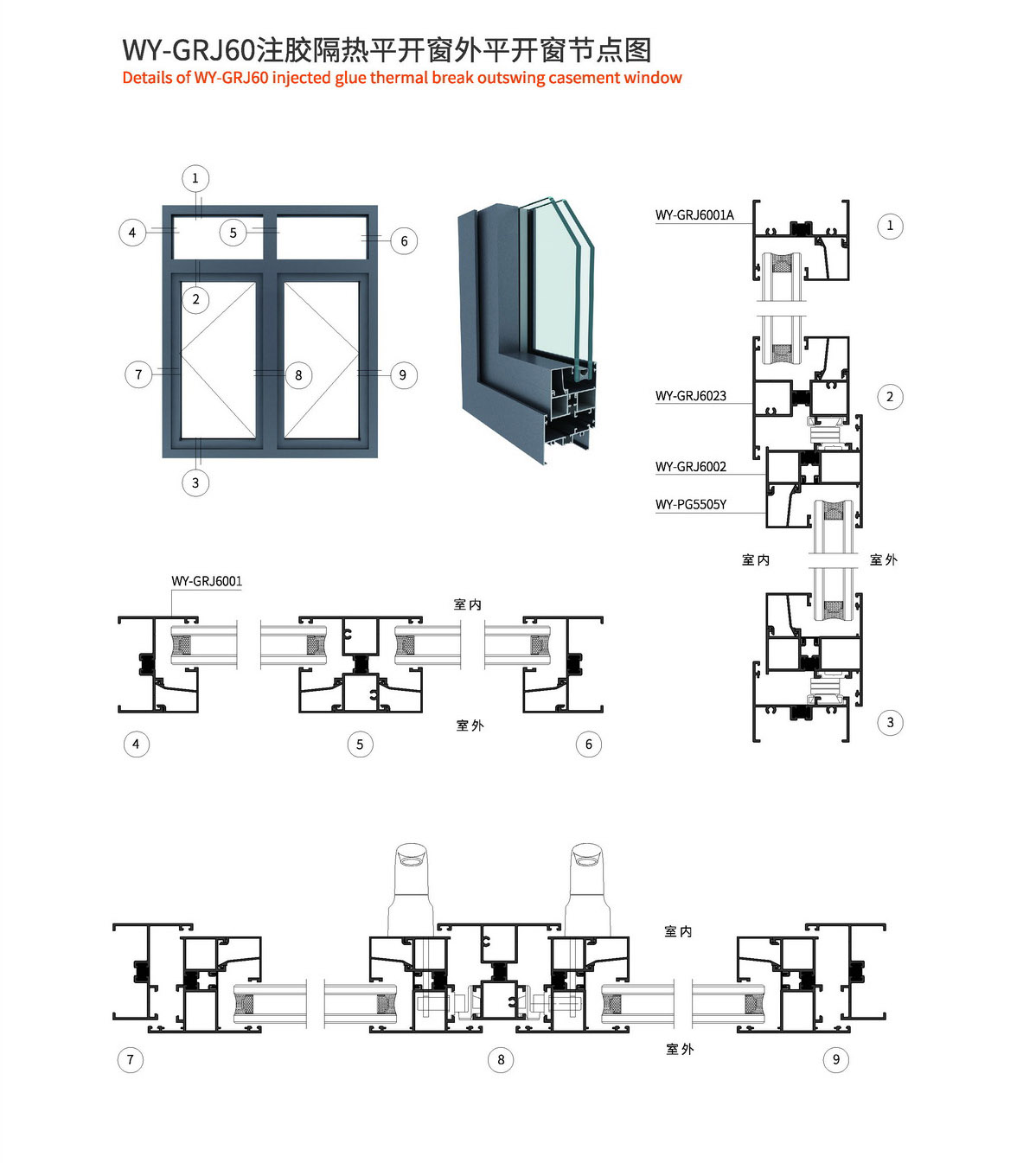 WY-GRJ60注胶隔热平开窗外平开窗节点图
Details of WY-GRJ60 injected glue thermal break outswing casement window

1
4
5
6
2
7
8
9
3

WY-GRJ6001A
1
WY-GRJ6023
2
WY-GRJ6002
WY-PG5505Y
室内
室外
3

WY-GRJ6001
室内
室外
4
5
6

室内
室外
7
8
9