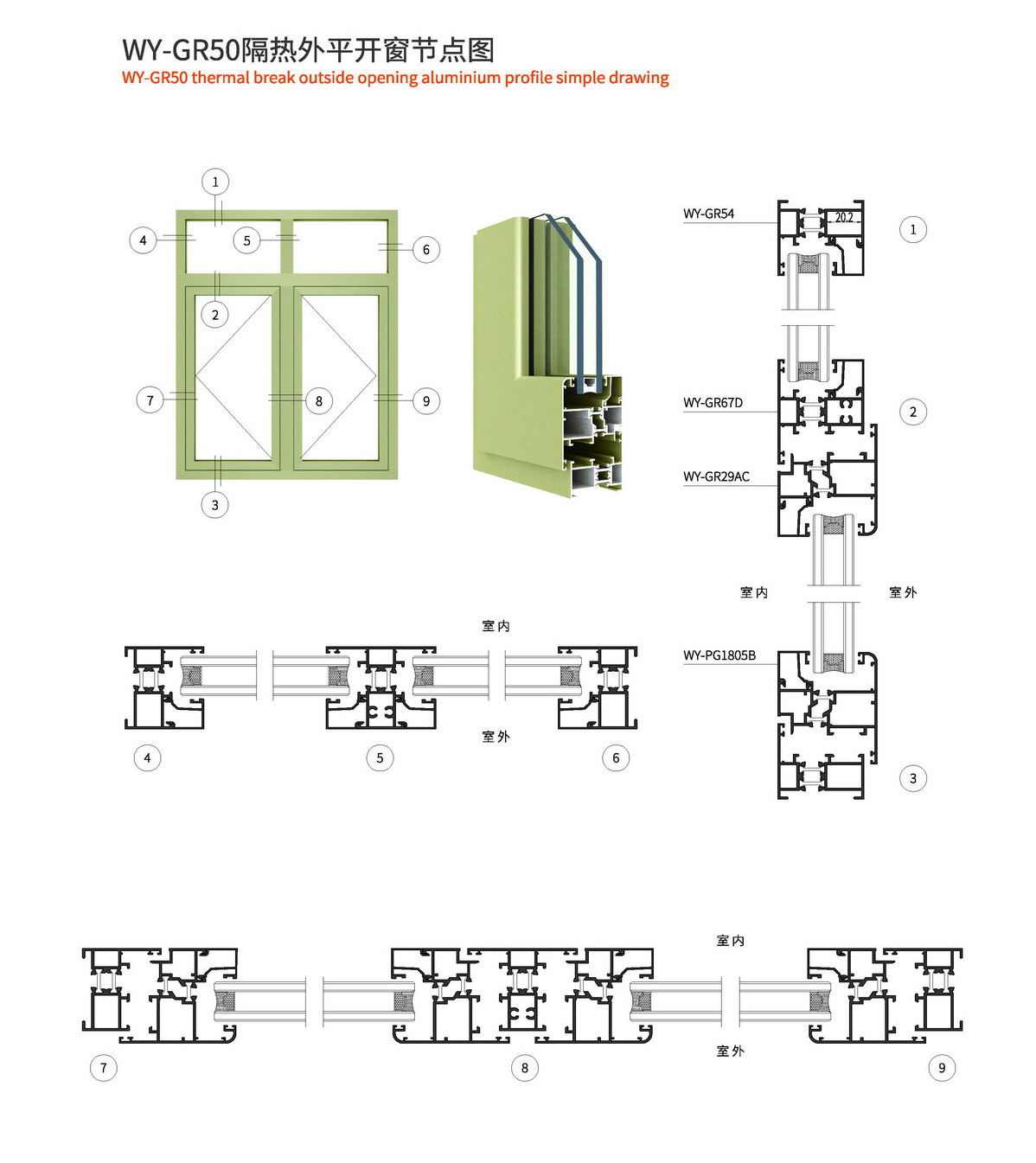 WY-GR50隔热外平开窗节点图
WY-GR50 thermal break outside opening aluminium profile simple drawing

1
4
5
6
2
7
8
9
3

WY-GR54
20.2
1
WY-GR67D
2
WY-GR29AC
室内
室外
WY-PG1805B
3

室内
室外
4
5
6

室内
室外
7
8
9