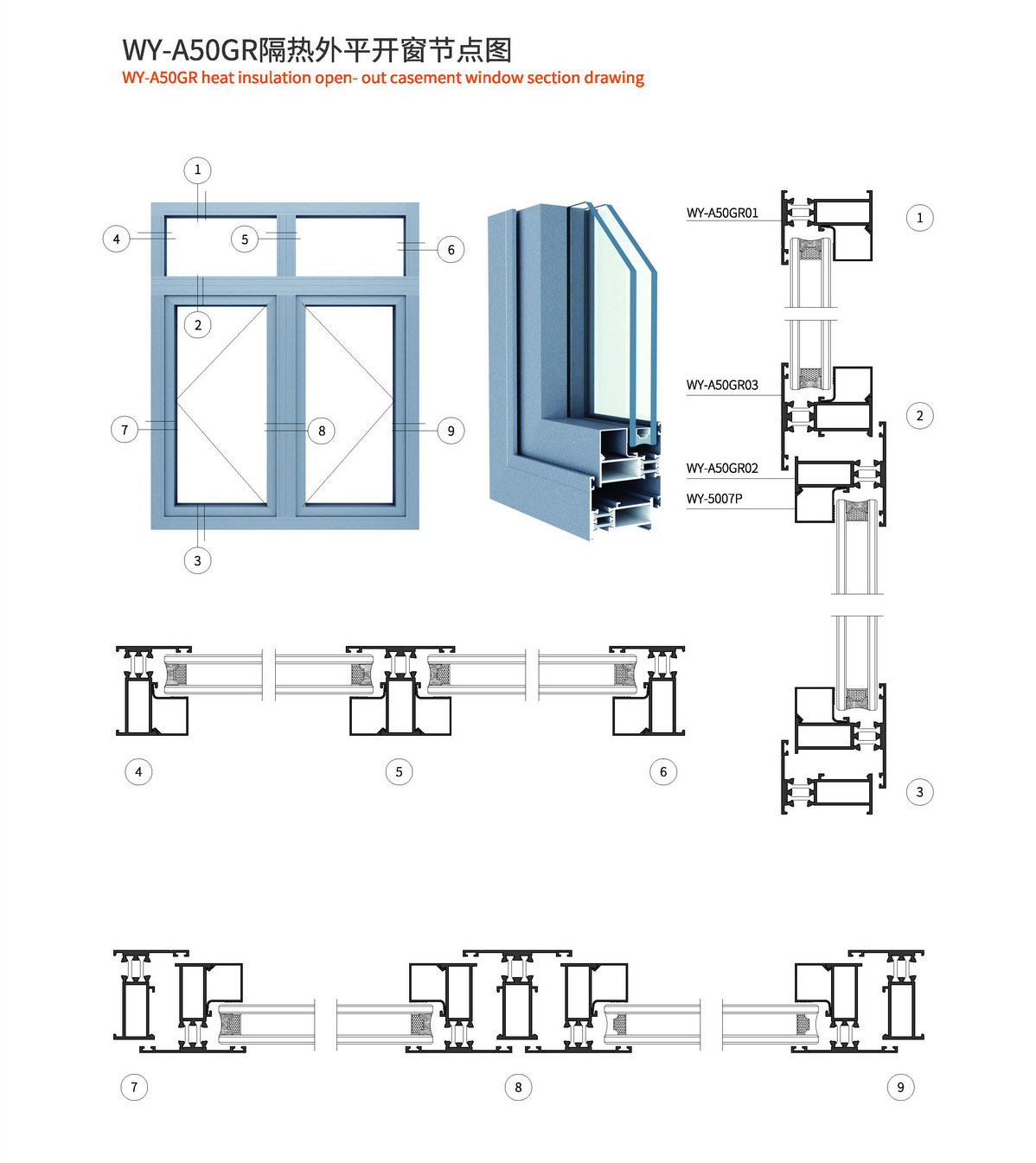 WY-A50GR隔热外平开窗节点图
WY-A50GR heat insulation open- out casement window section drawing

1
4
5
6
2
7
8
9
3

WY-A50GR01
1
WY-A50GR03
2
WY-A50GR02
WY-5007P
3

4
5
6

7
8
9