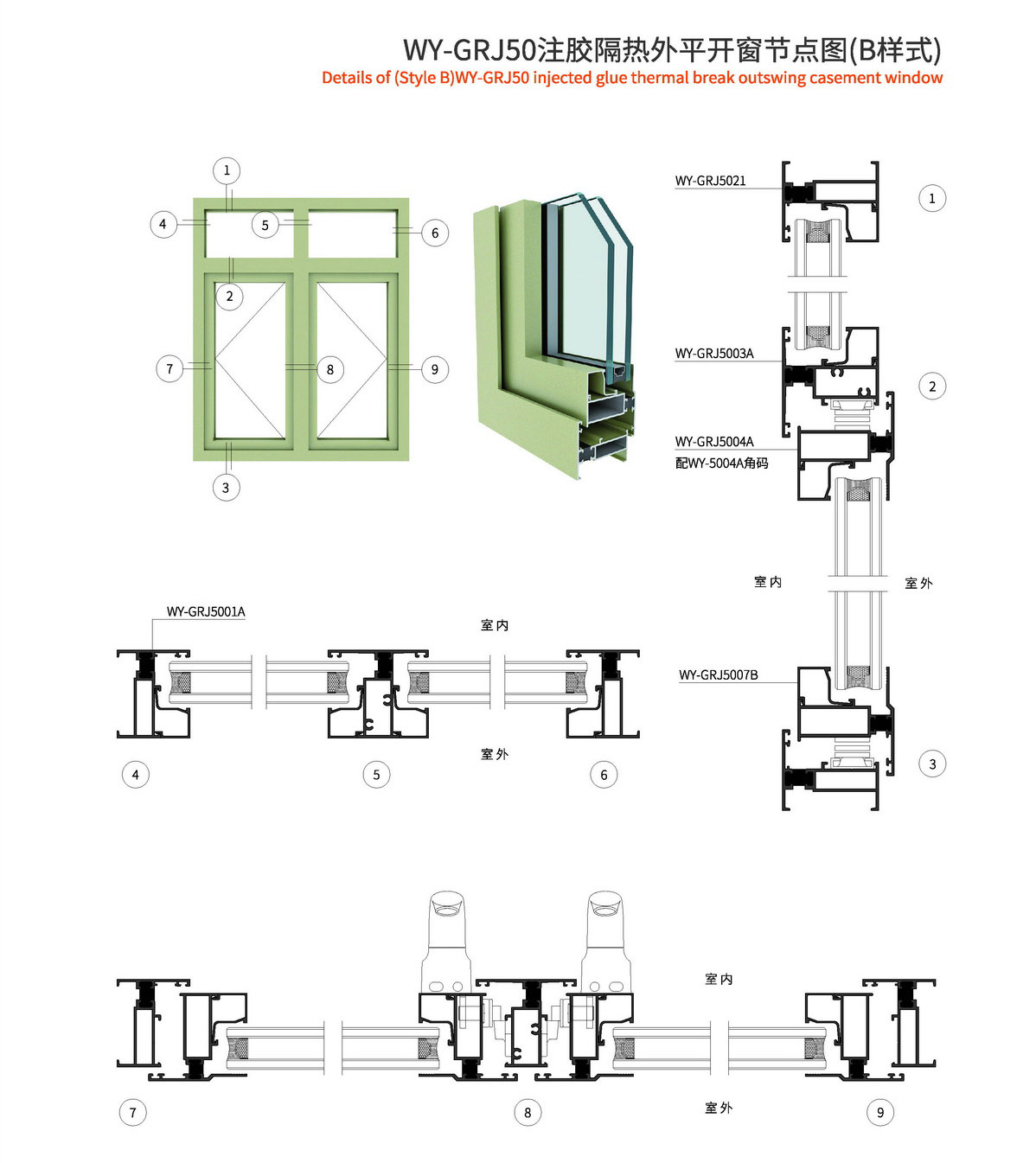 WY-GRJ50注胶隔热外平开窗节点图(B样式)
Details of (Style B)WY-GRJ50 injected glue thermal break outswing casement window

1
4
5
6
2
7
8
9
3

WY-GRJ5021
1
WY-GRJ5003A
2
WY-GRJ5004A
配WY-5004A角码
室内
室外
WY-GRJ5007B
3

WY-GRJ5001A
室内
室外
4
5
6

室内
室外
7
8
9