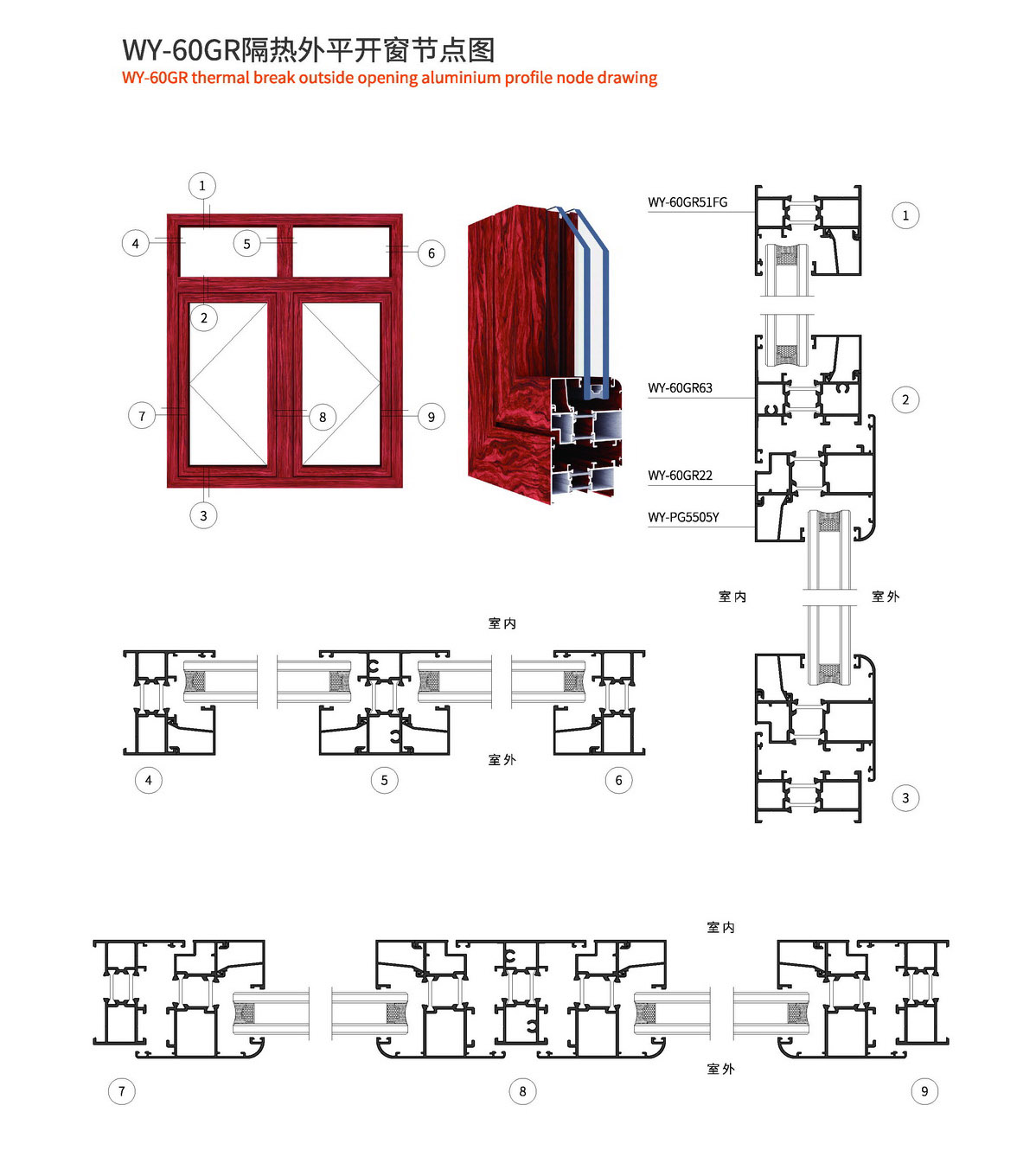 WY-60GR隔热外平开窗节点图
WY-60GR thermal break outside opening aluminium profile node drawing

1
4
5
6
2
7
8
9
3

WY-60GR51FG
1

WY-60GR63
2

WY-60GR22

WY-PG5505Y

室内
室外

3

室内
室外

4
5
6

室内
室外

7
8
9